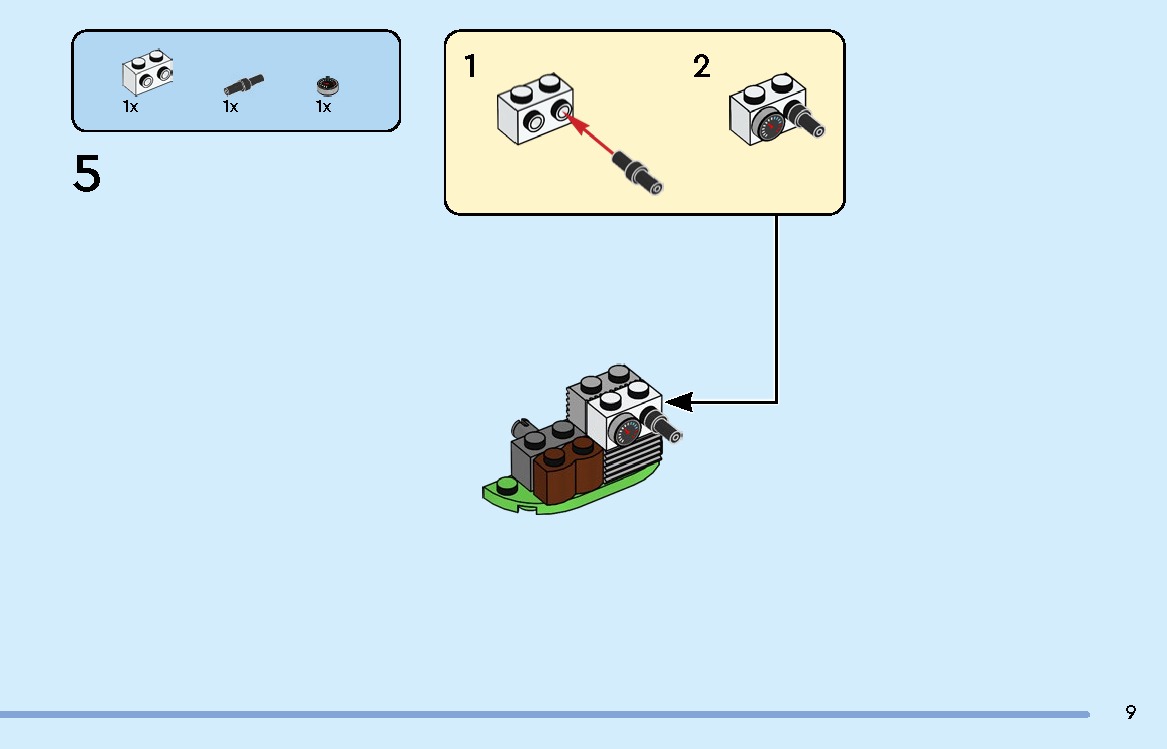 1x 1x 1x

5

1

2

9