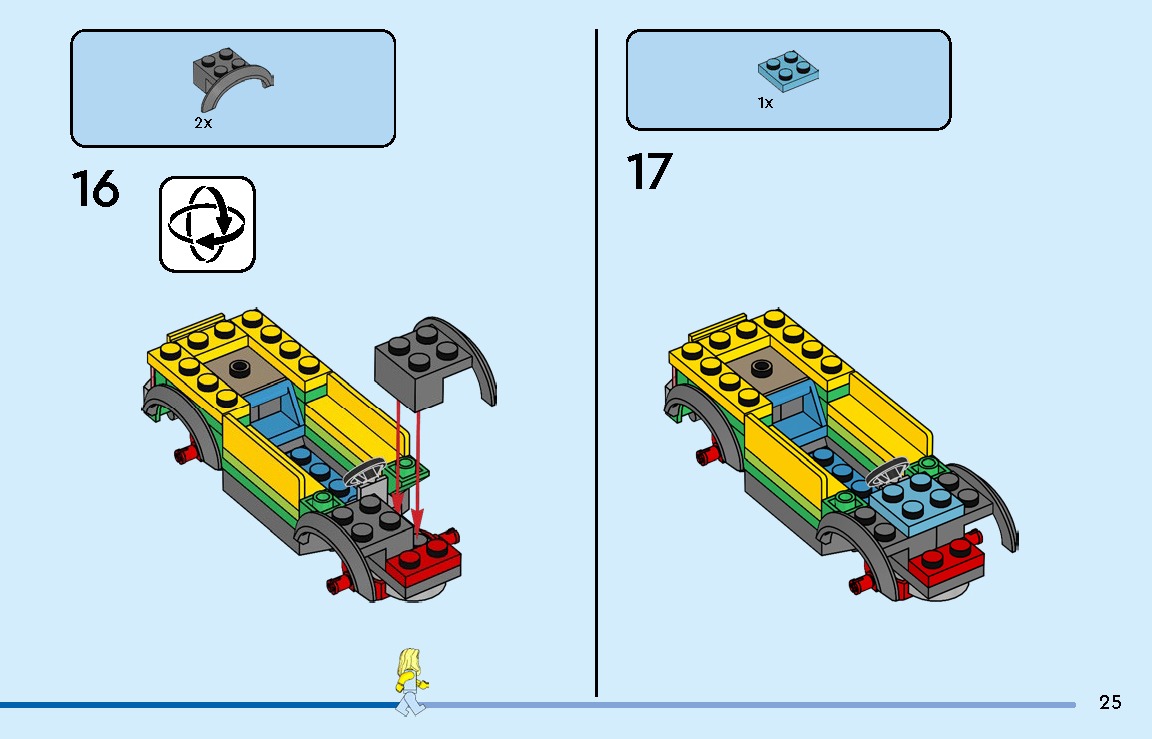 2x

16

1x

17

25