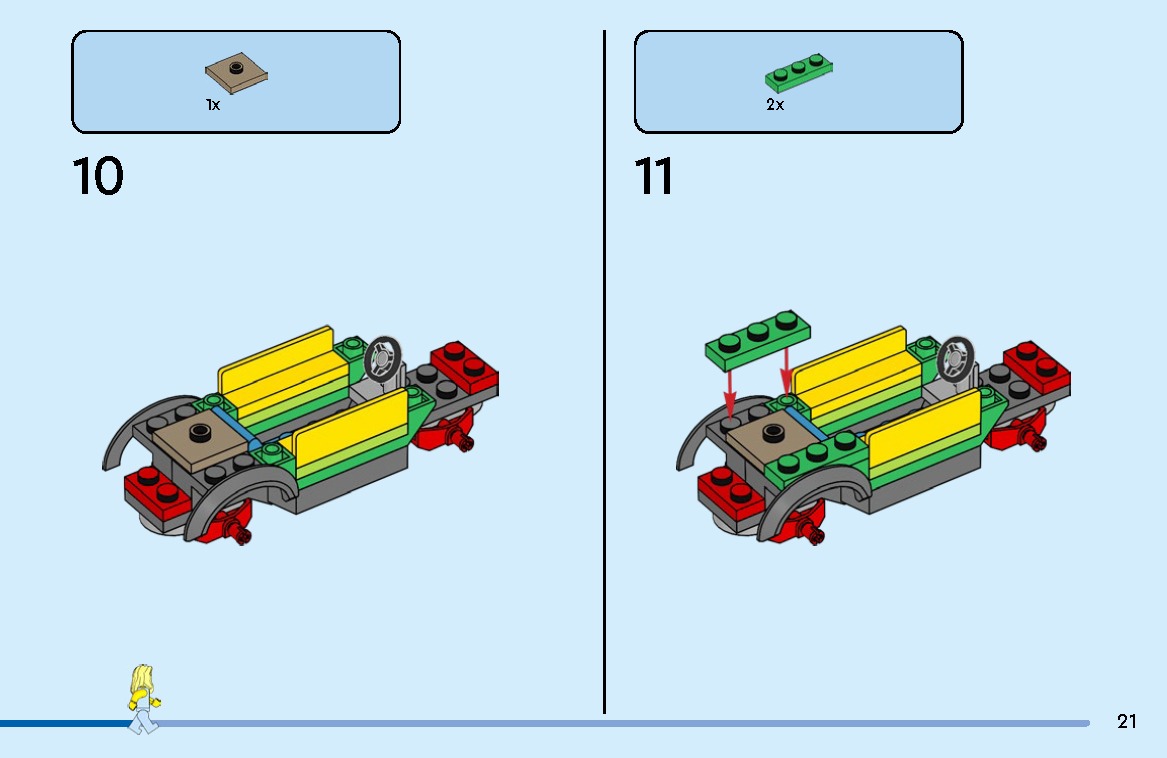 1x

10

2x

11

21