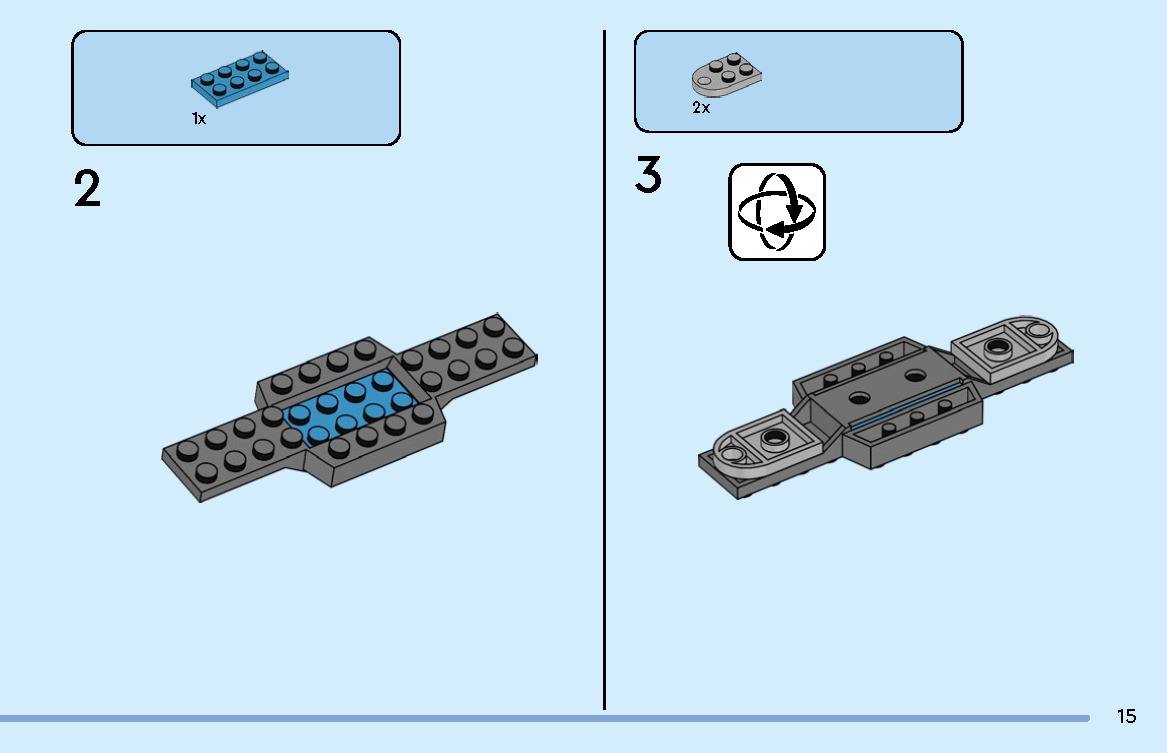 1x

2

2x

3

15