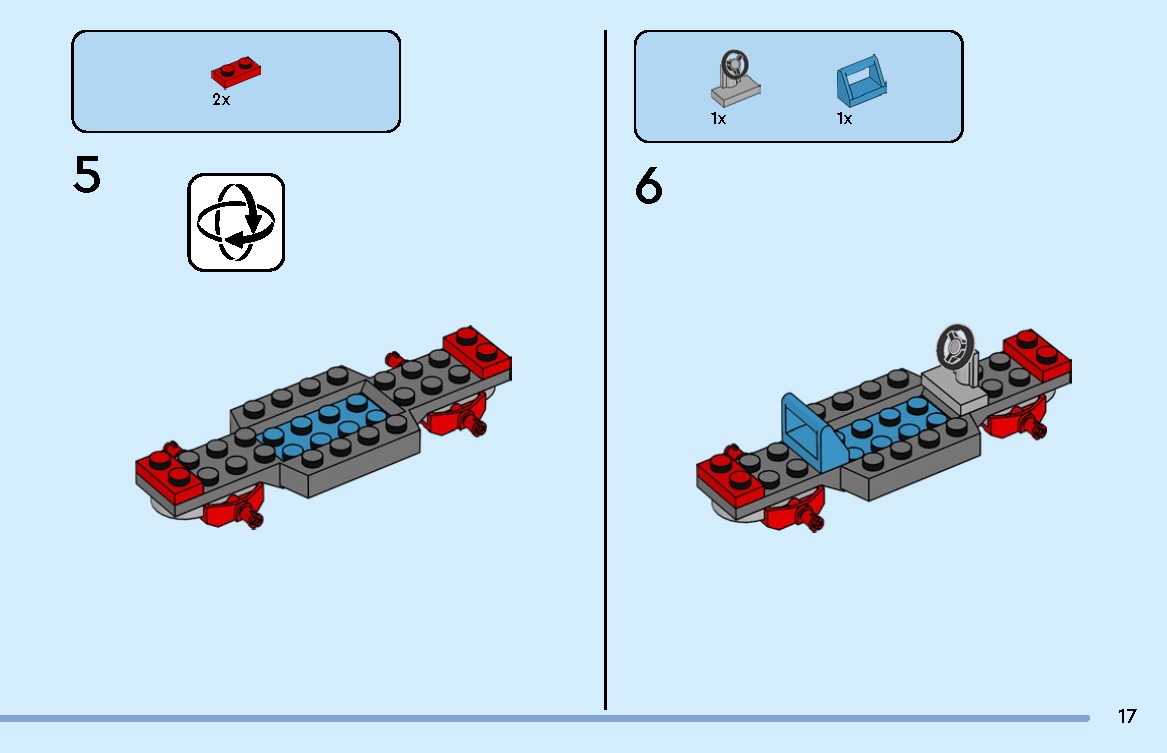 2x

5

1x

1x

6

17