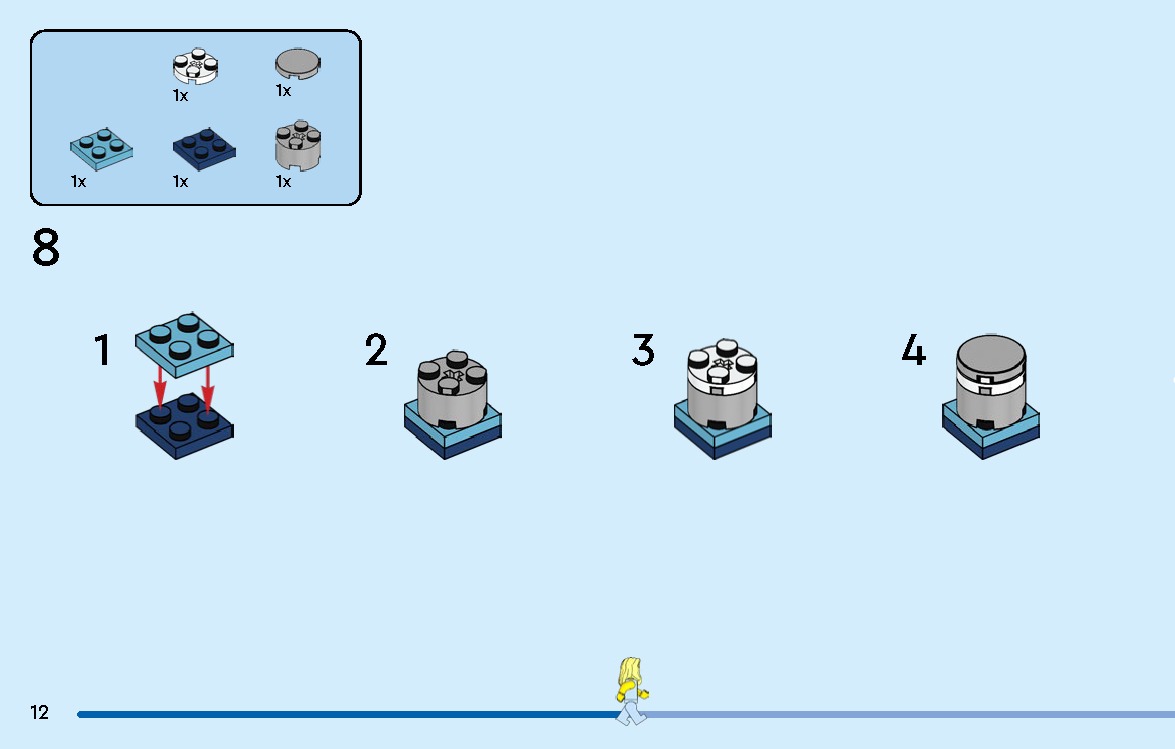 1x
1x
1x
1x
1x

8

1
2
3
4

12