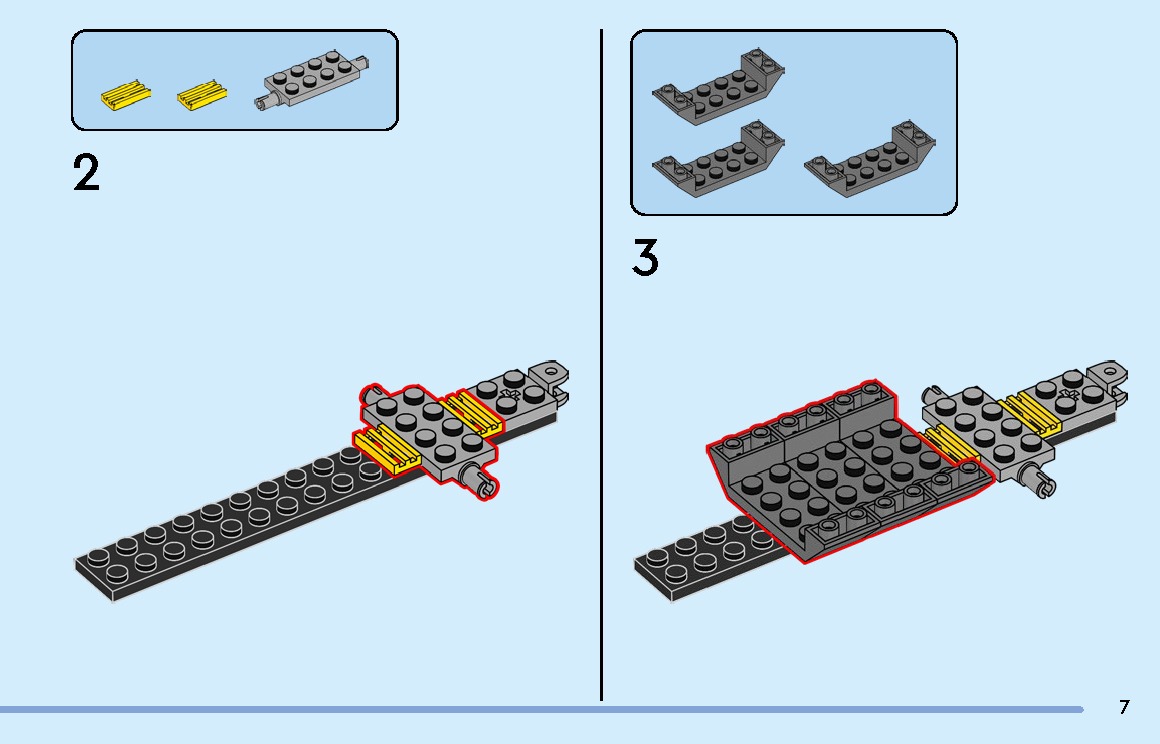 2

3

7