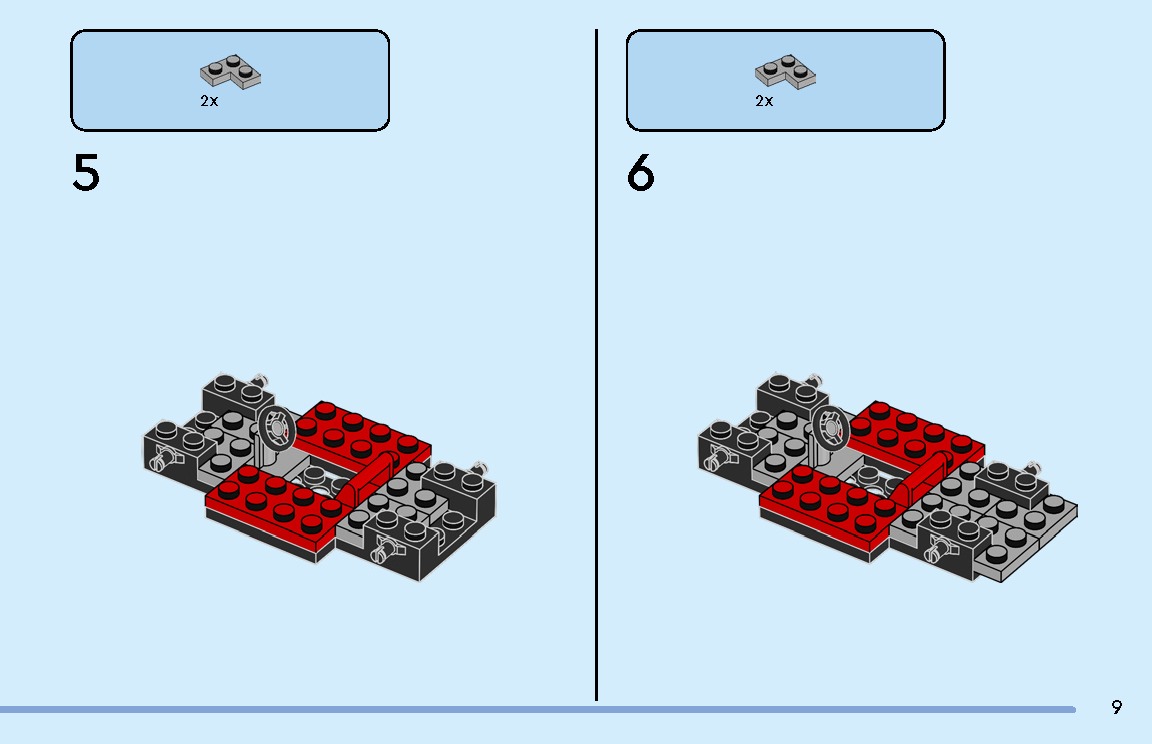 2x

5

2x

6

9