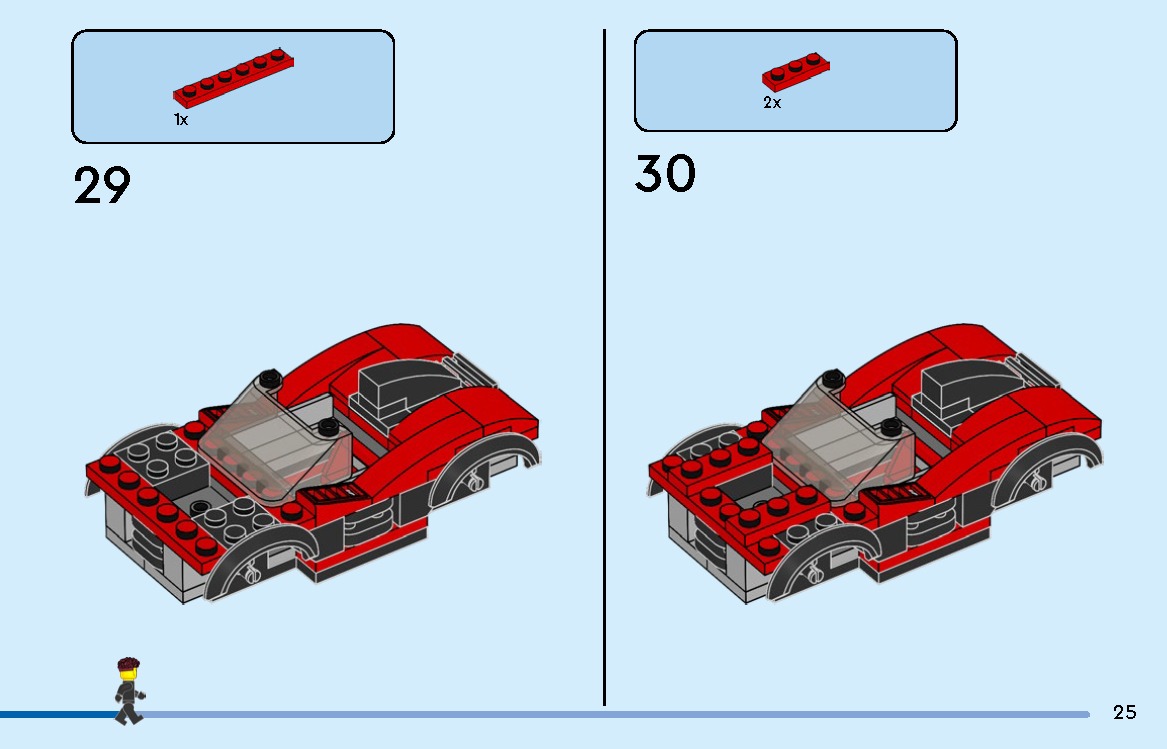 1x

29

2x

30

25