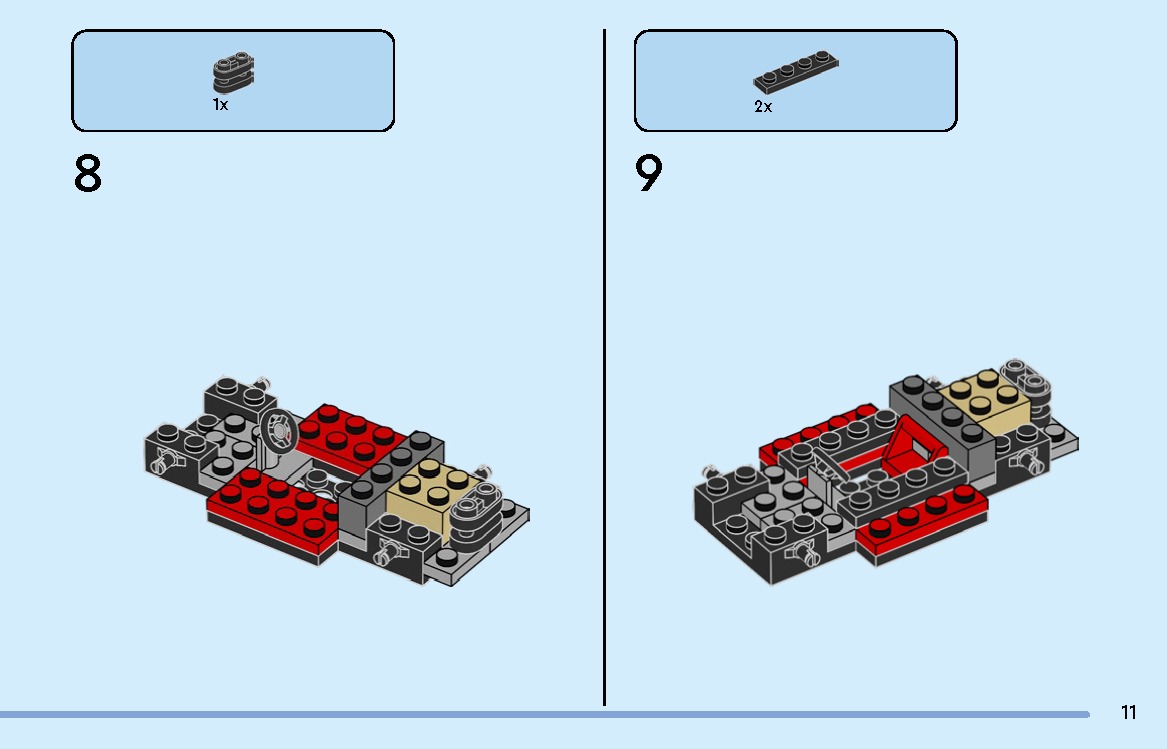 1x

8

2x

9

11