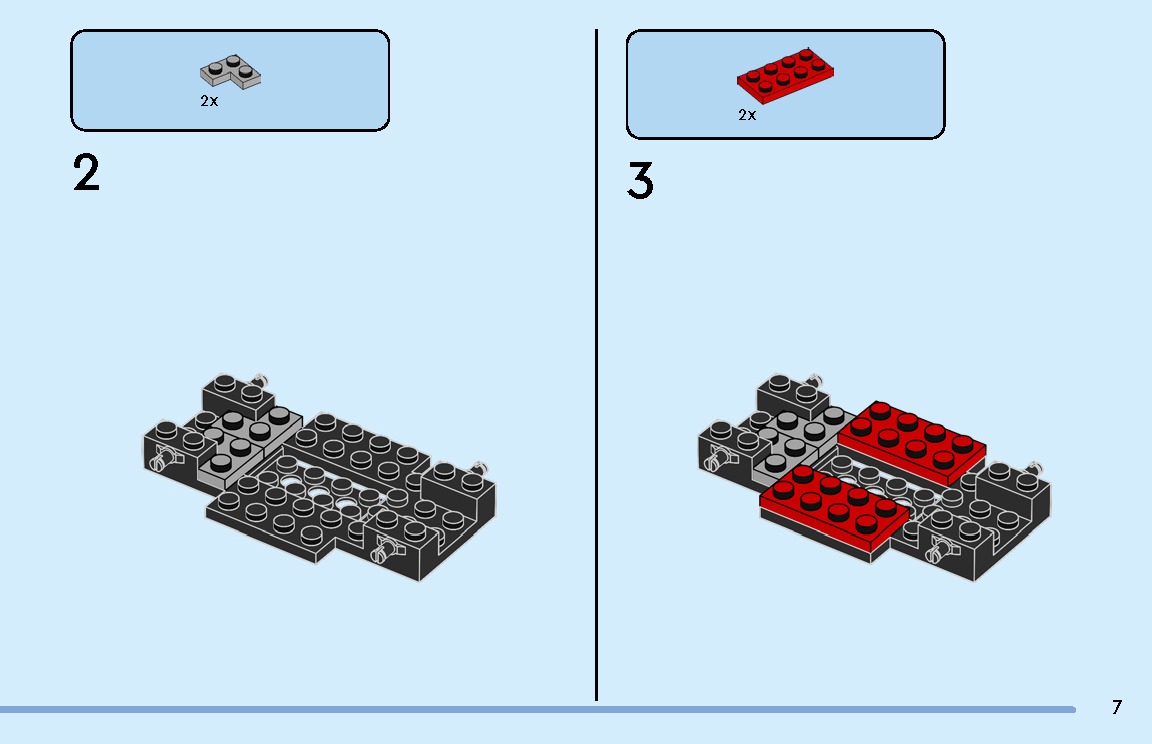 2x

2

2x

3

7