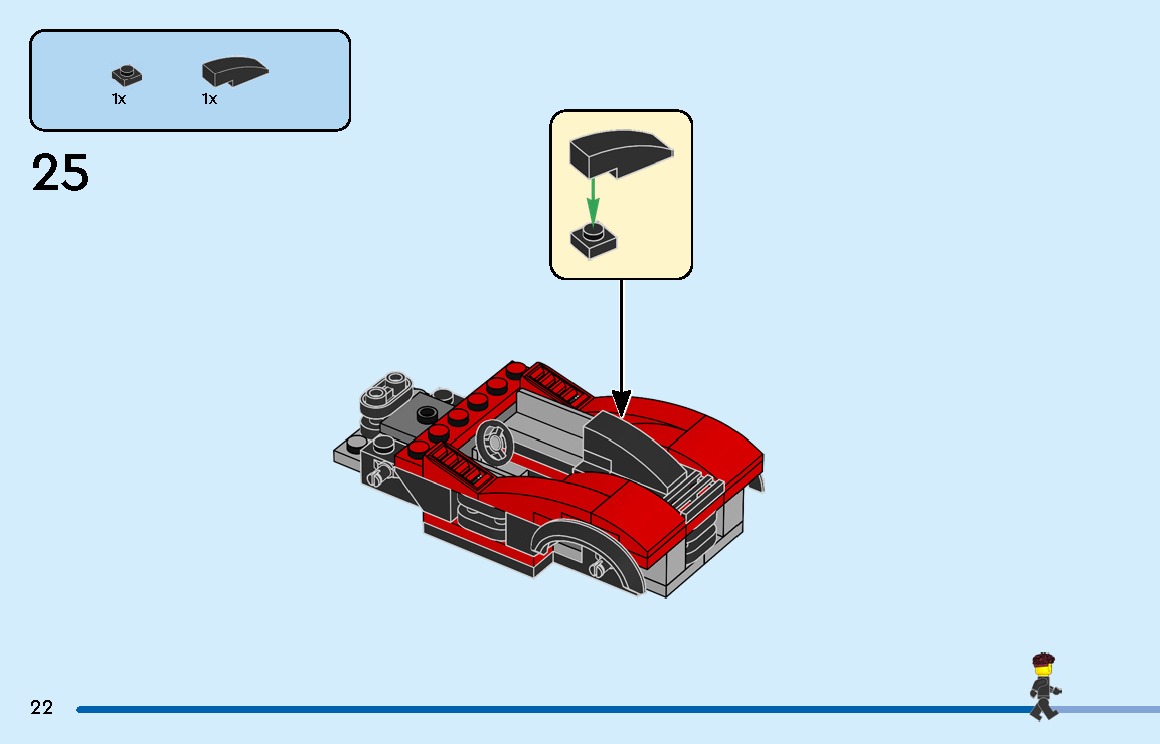 1x 1x

25

22