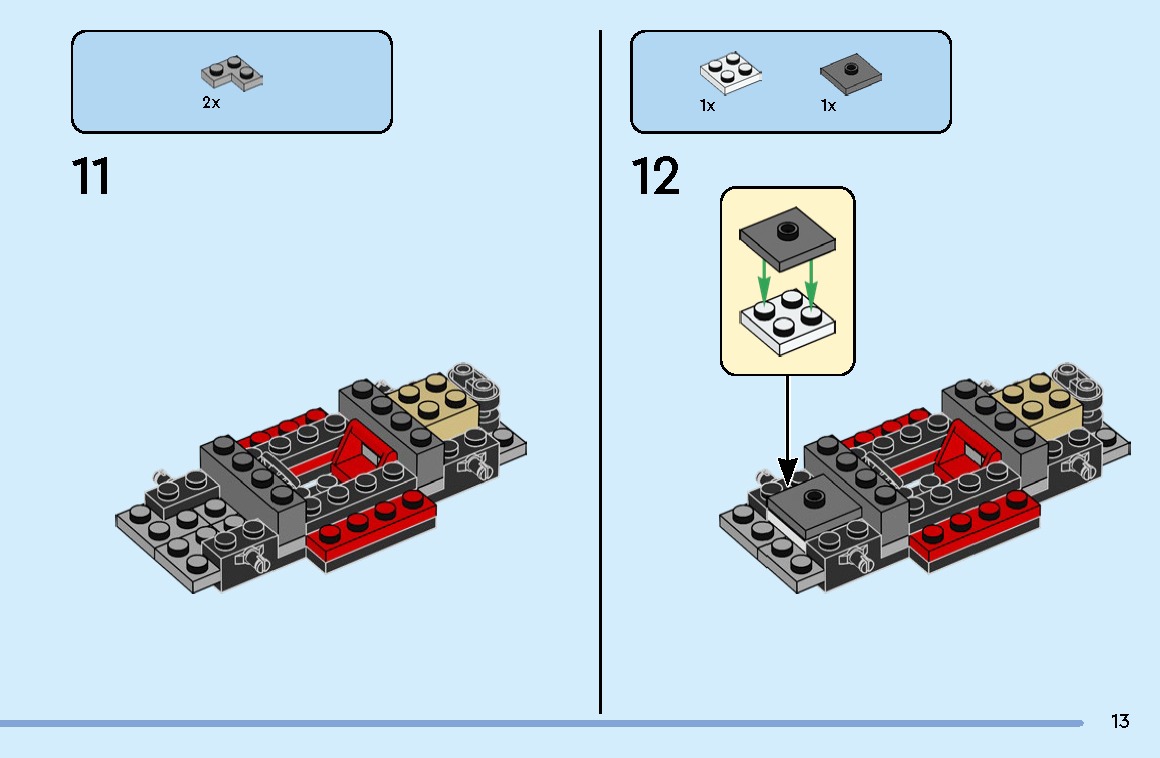 2x

11

1x 1x

12

13