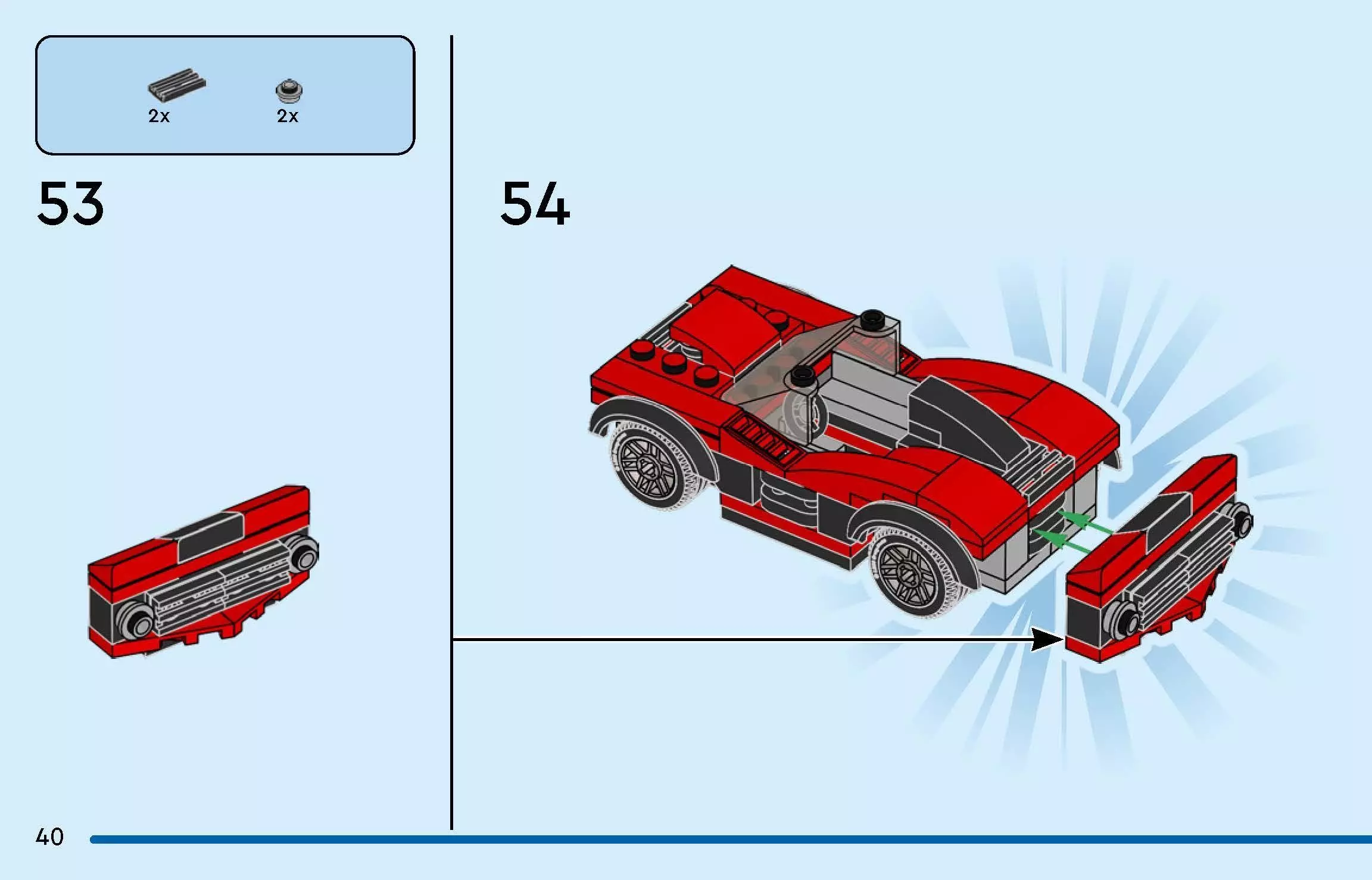 2x

2x

53

54

40