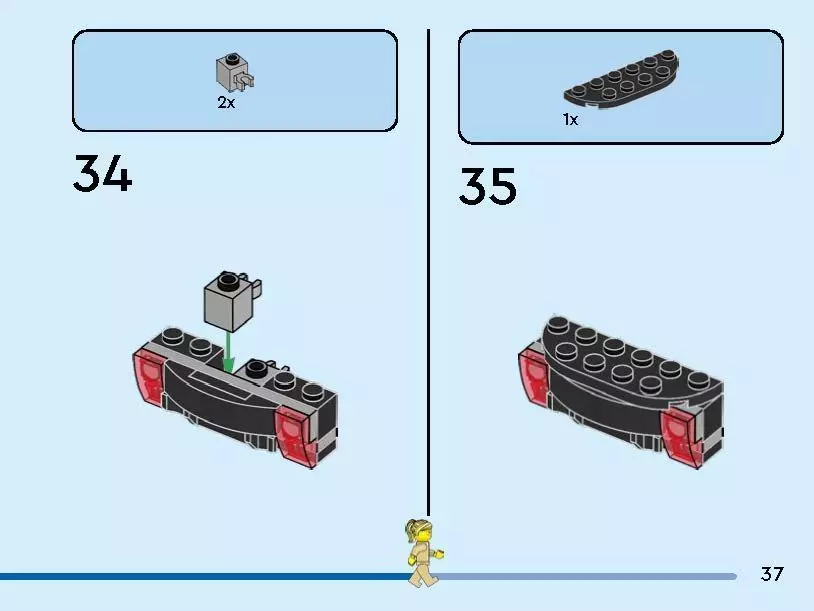 2x

34

1x

35

37