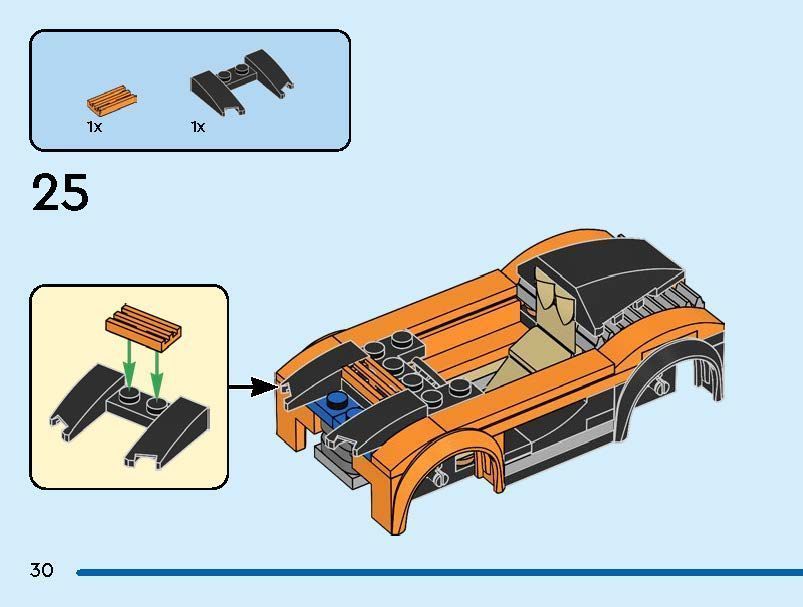 1x
1x

25

30