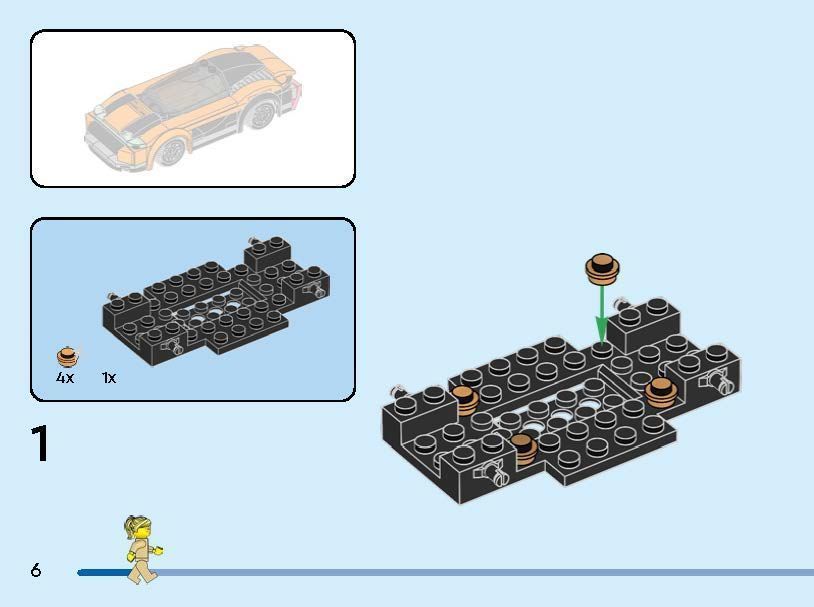 4x
1x

1

6