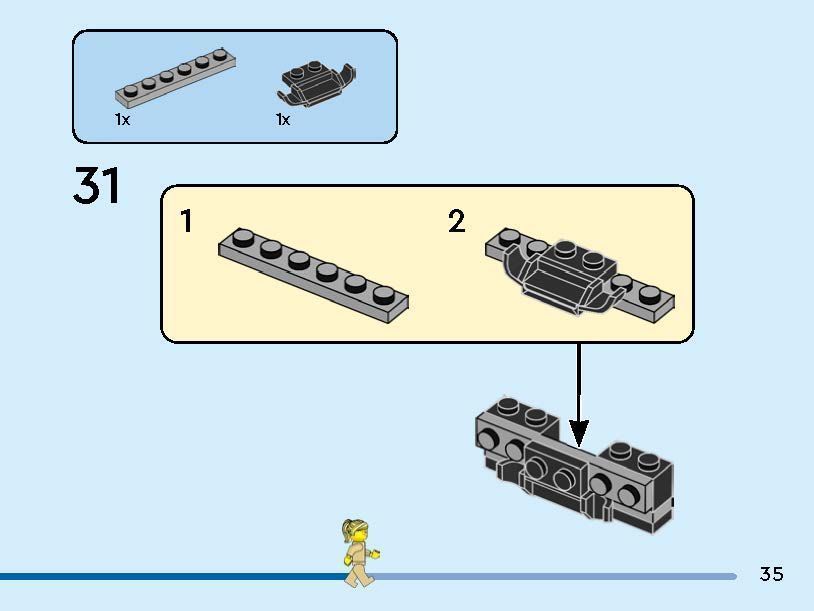 1x 1x

31

1

2

35