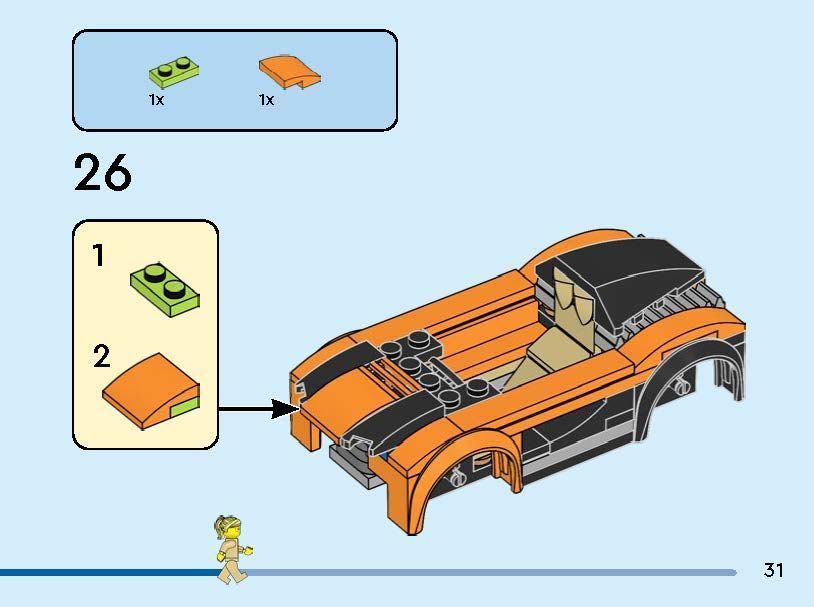 1x
1x

26

1

2

31