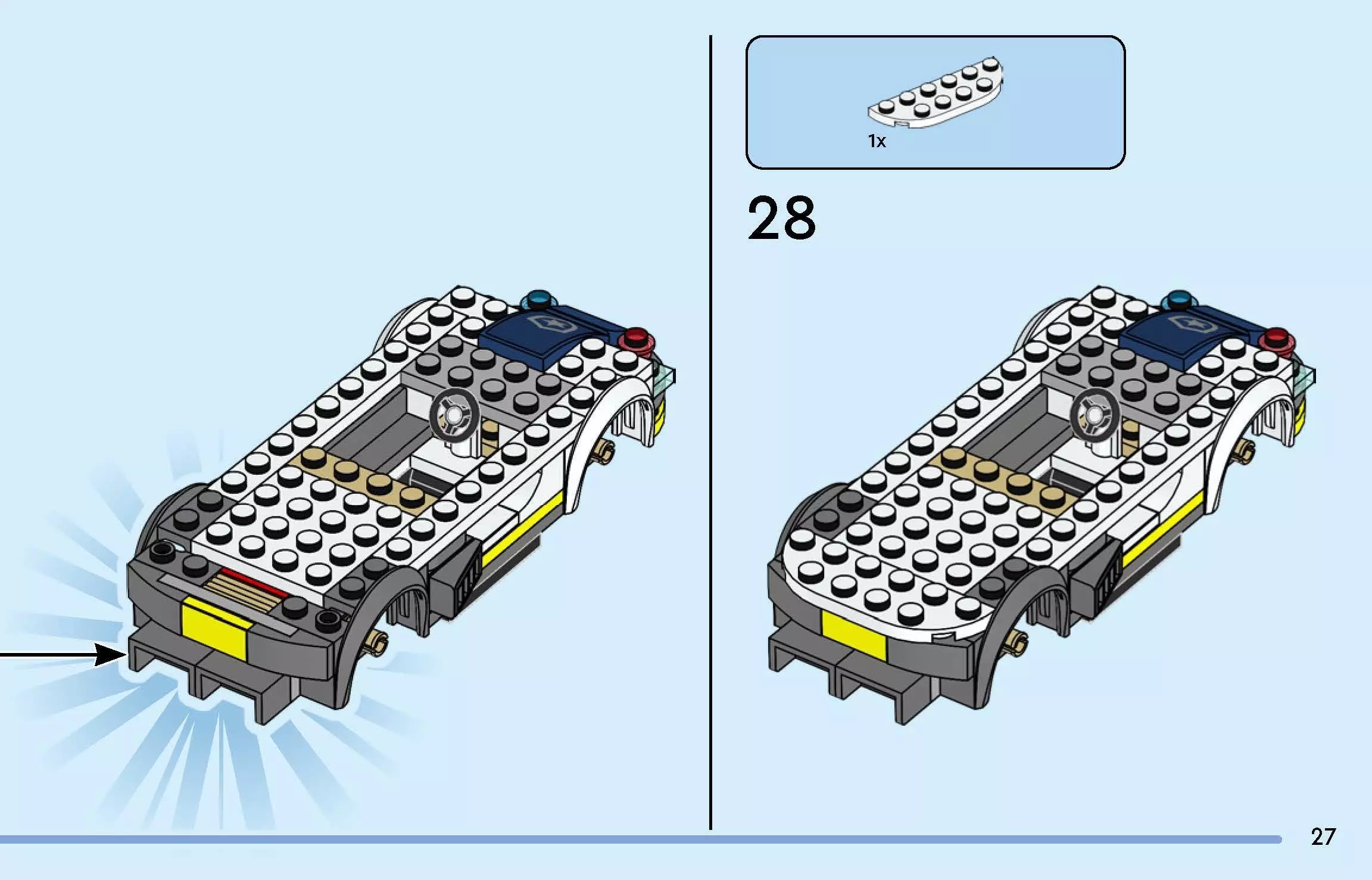 1x

28

27