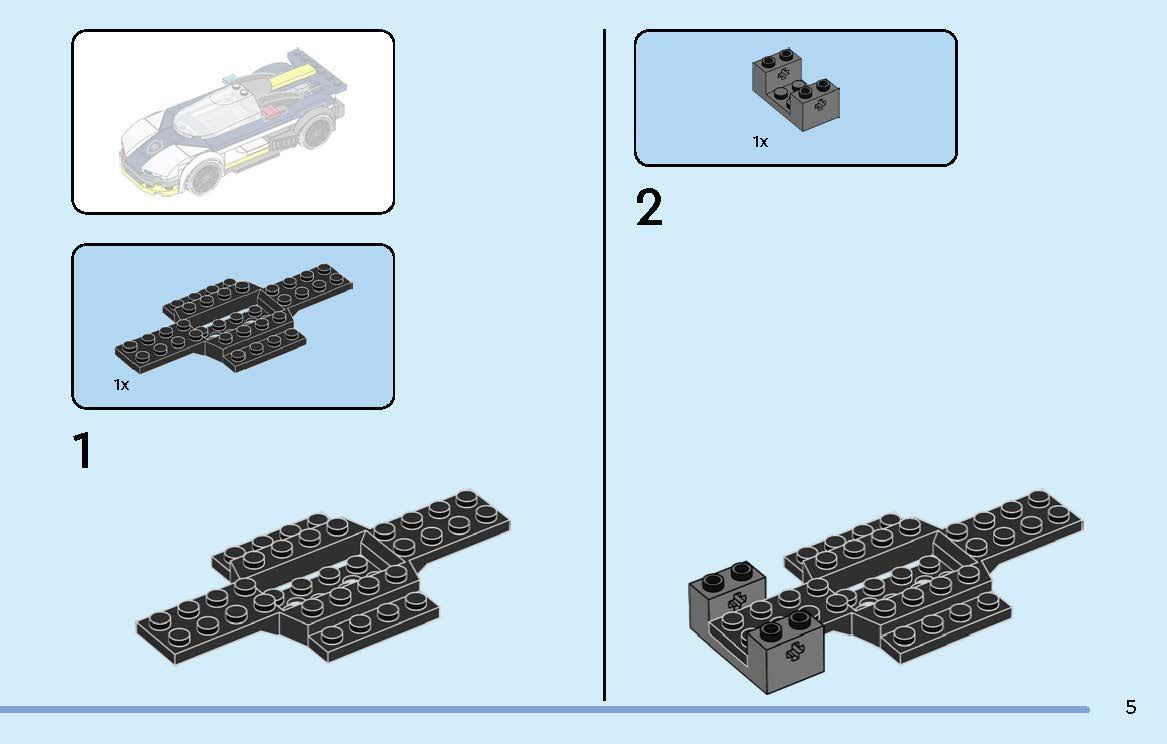 1x

1

1x

2

5