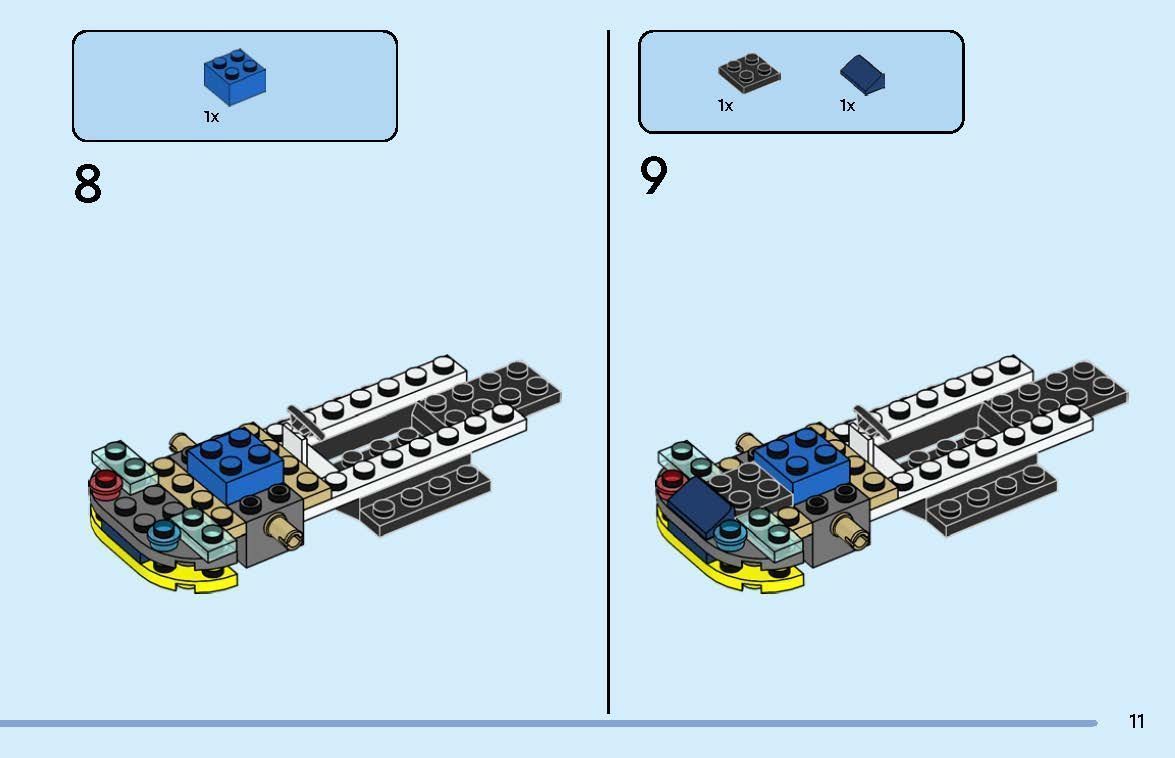 1x

8

1x 1x

9

11