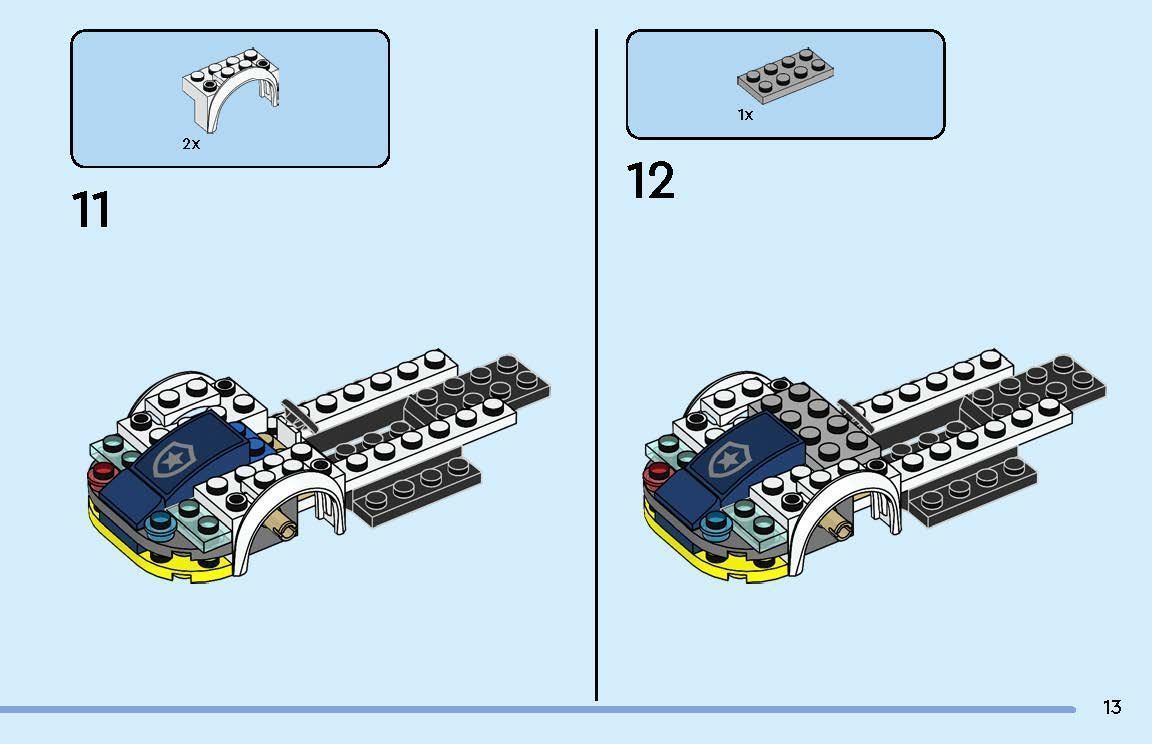 2x

11

1x

12

13