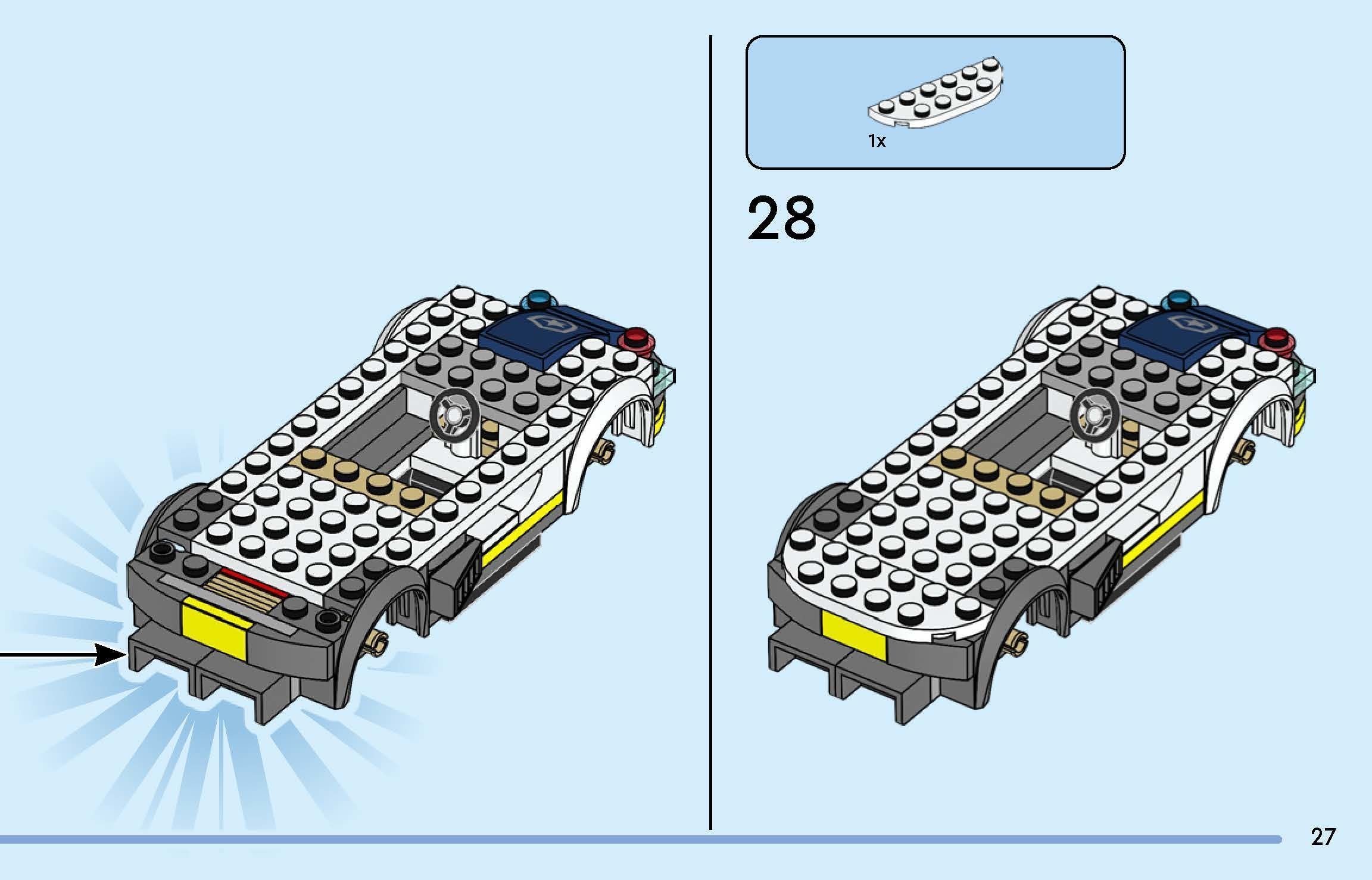 1x

28

27