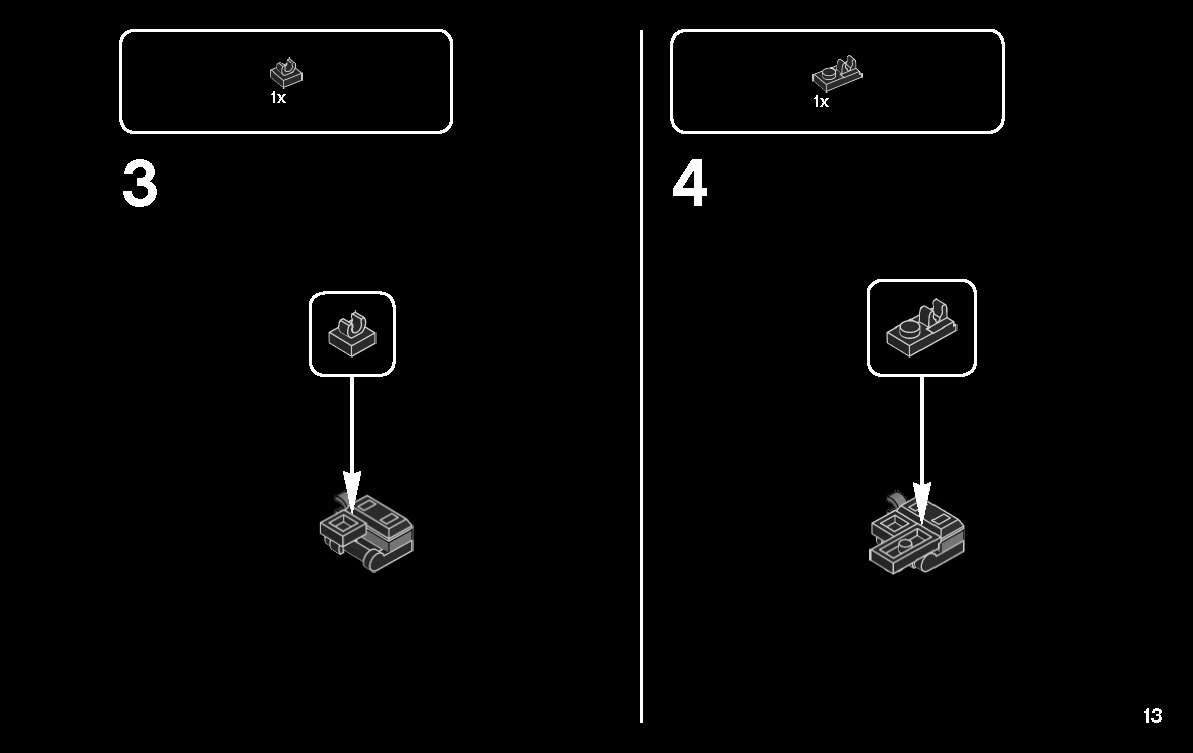 1x

3

1x

4

13