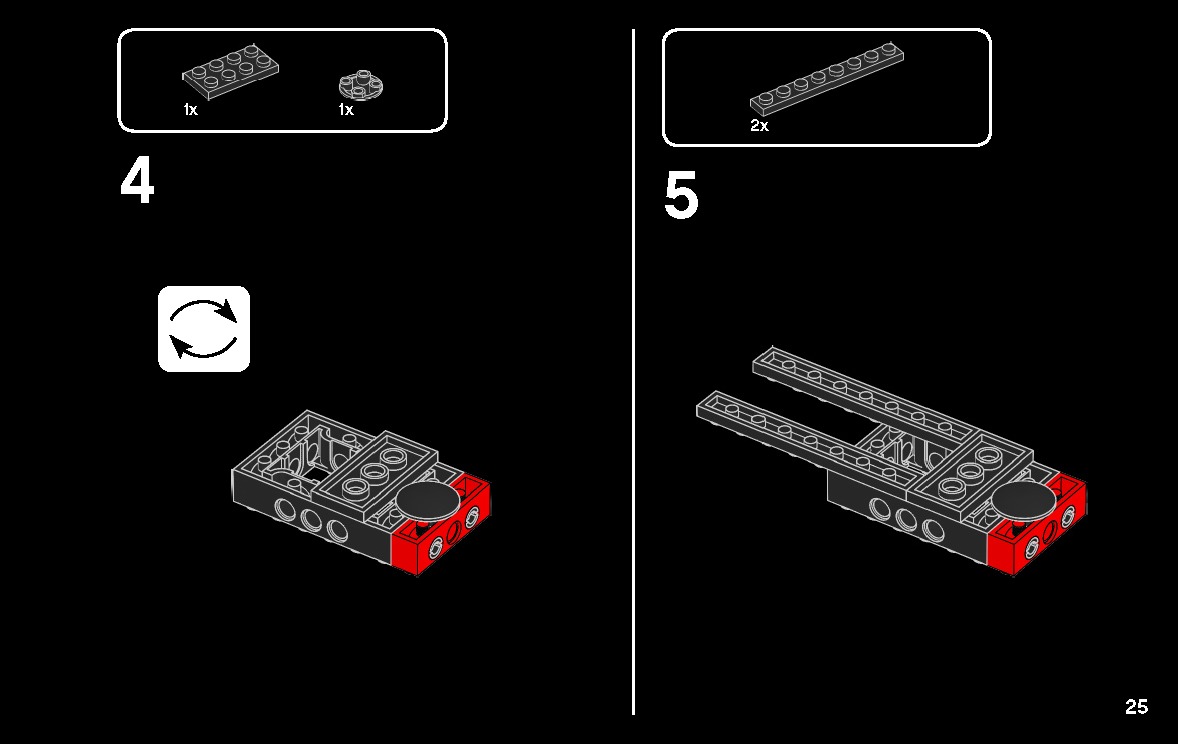 1x
1x

4

2x

5

25