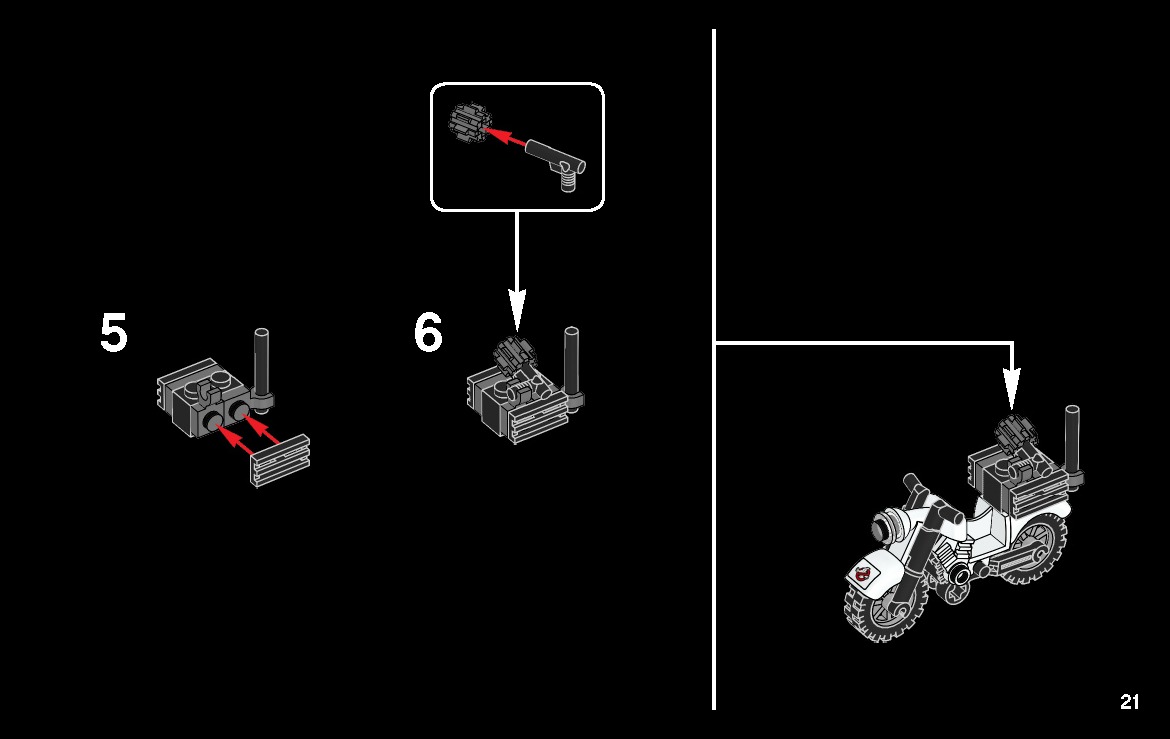 5

6

21