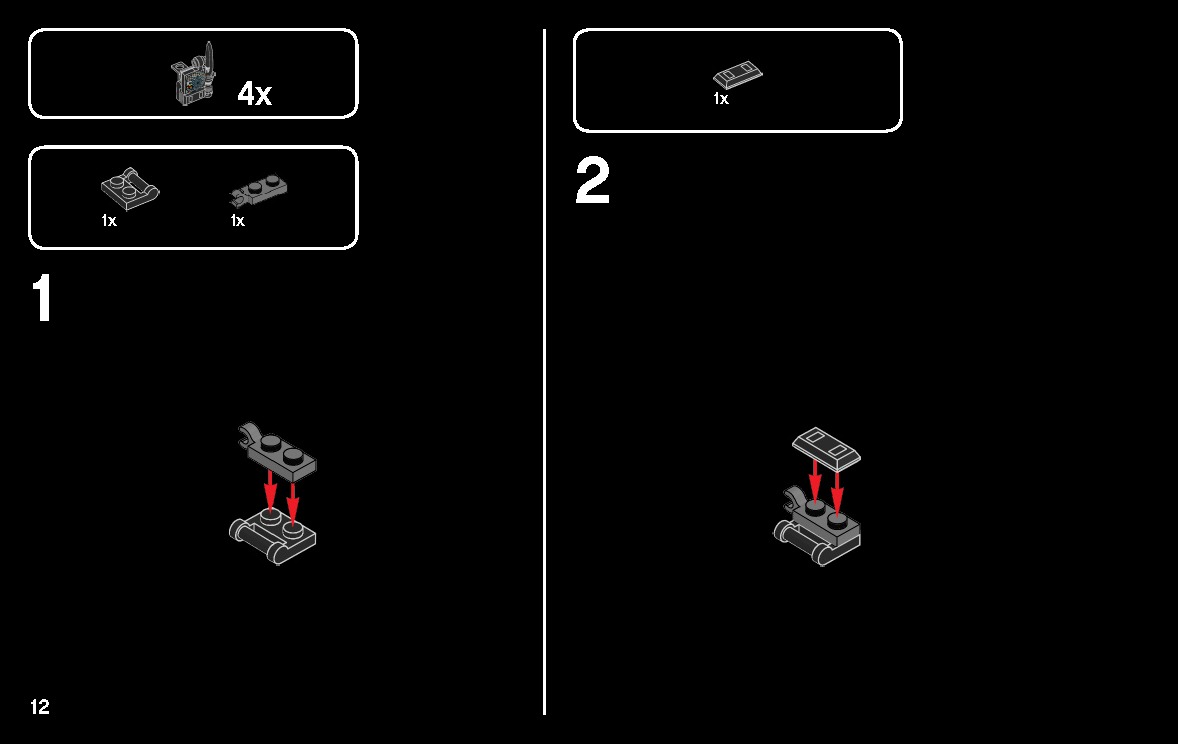 4x

1x 1x

1

12

1x

2