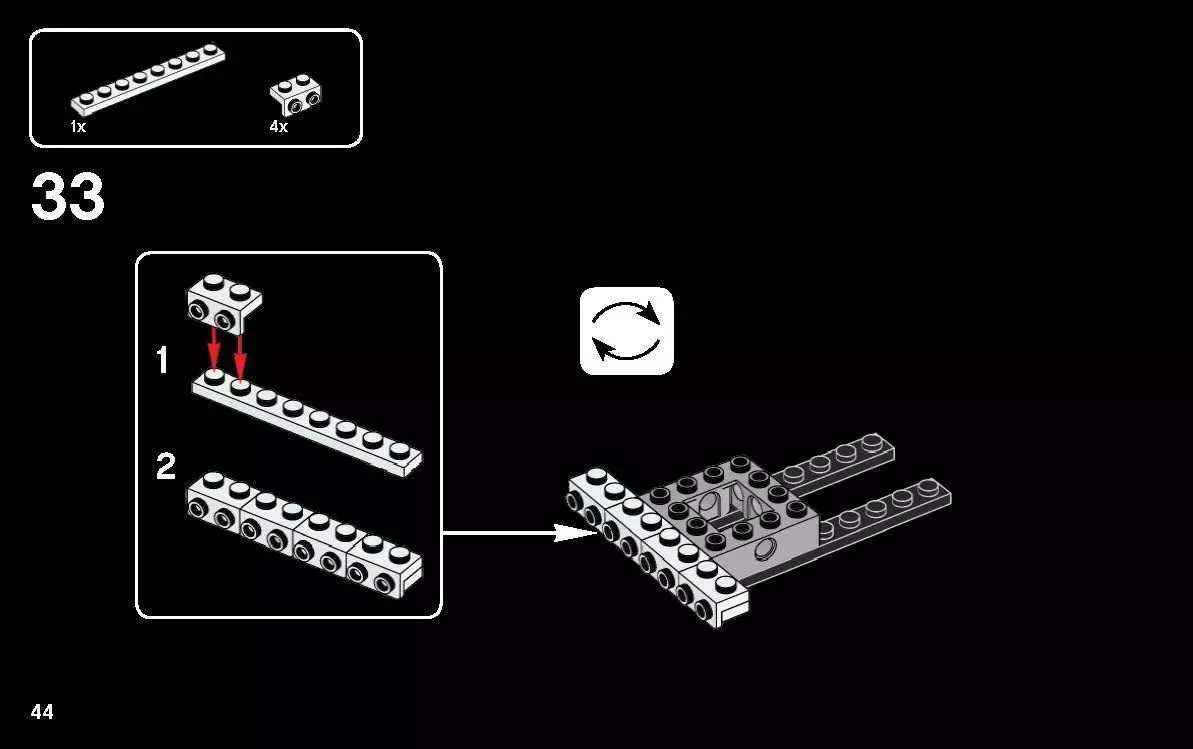 1x

4x

33

1

2

44