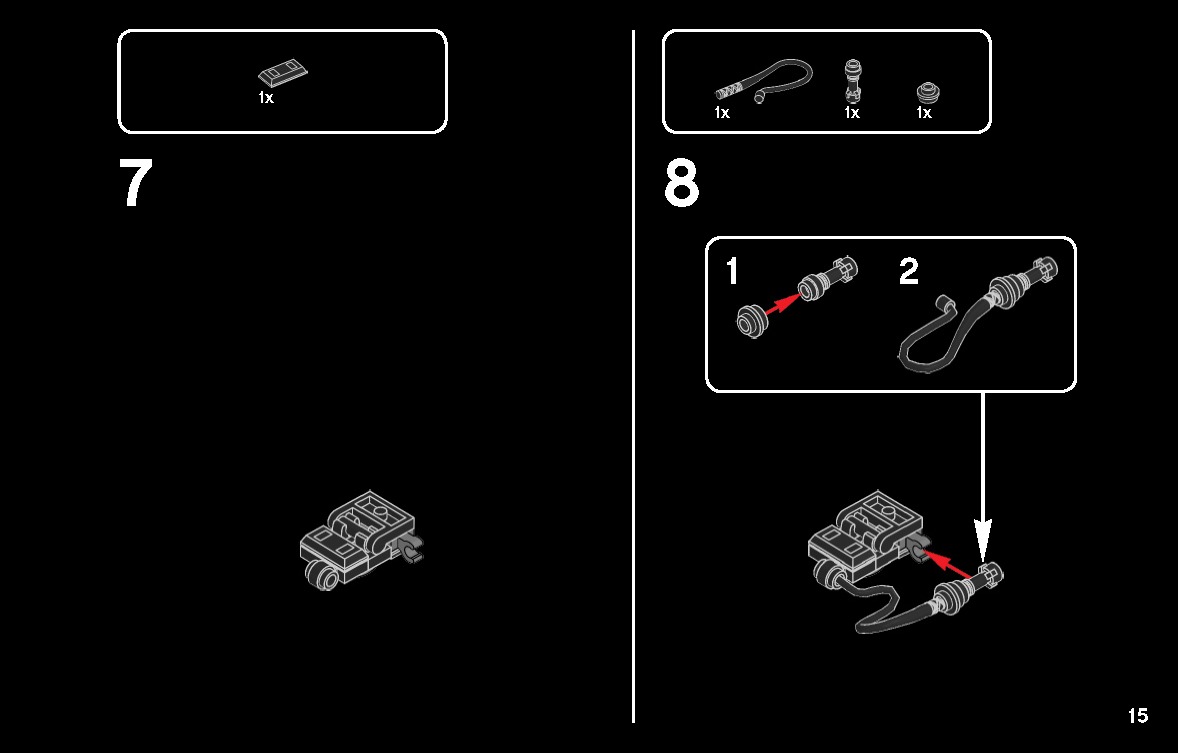 1x

7

1x 1x 1x

8

1 2

15