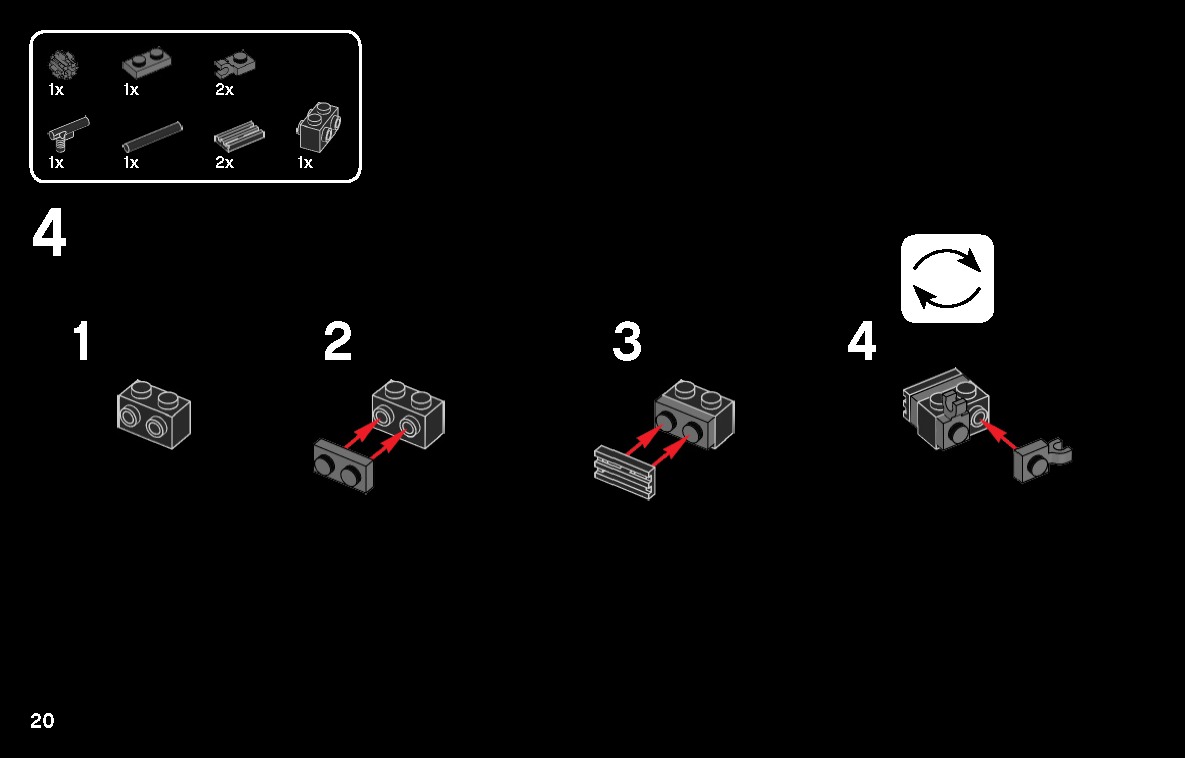 1x
1x
2x
1x
1x
2x
1x

4

1

2

3

4

20