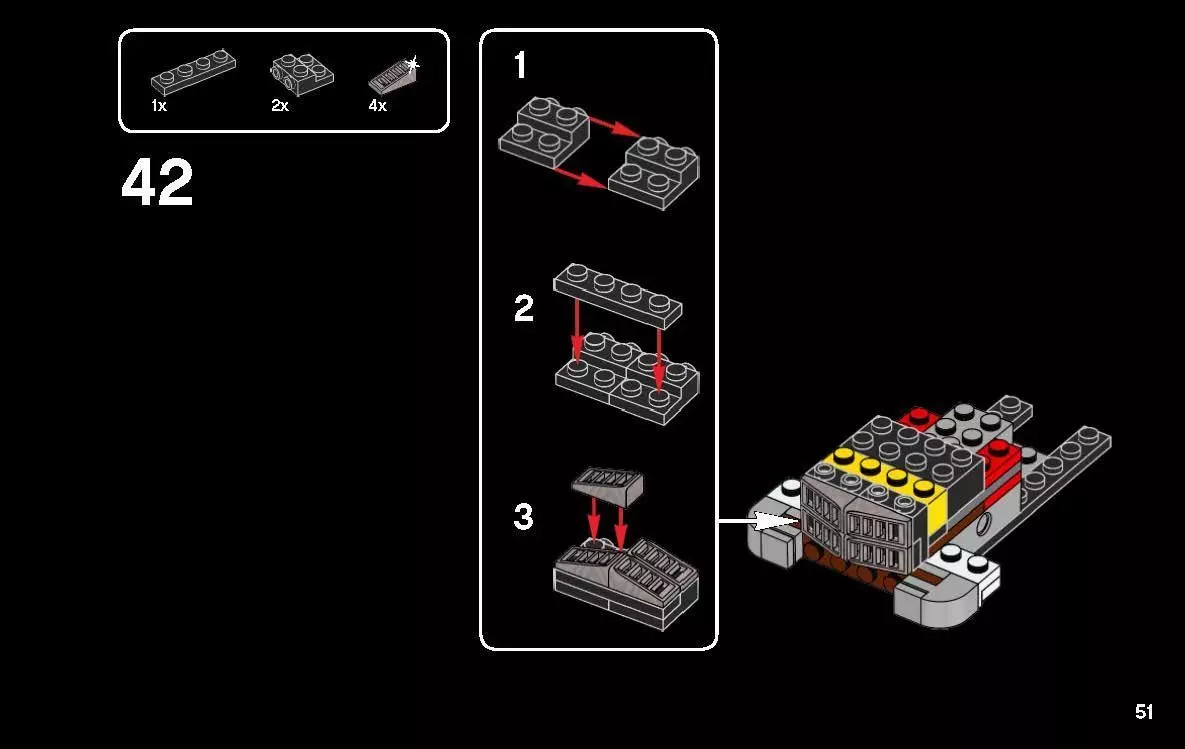 1x
2x
4x

42

1

2

3

51