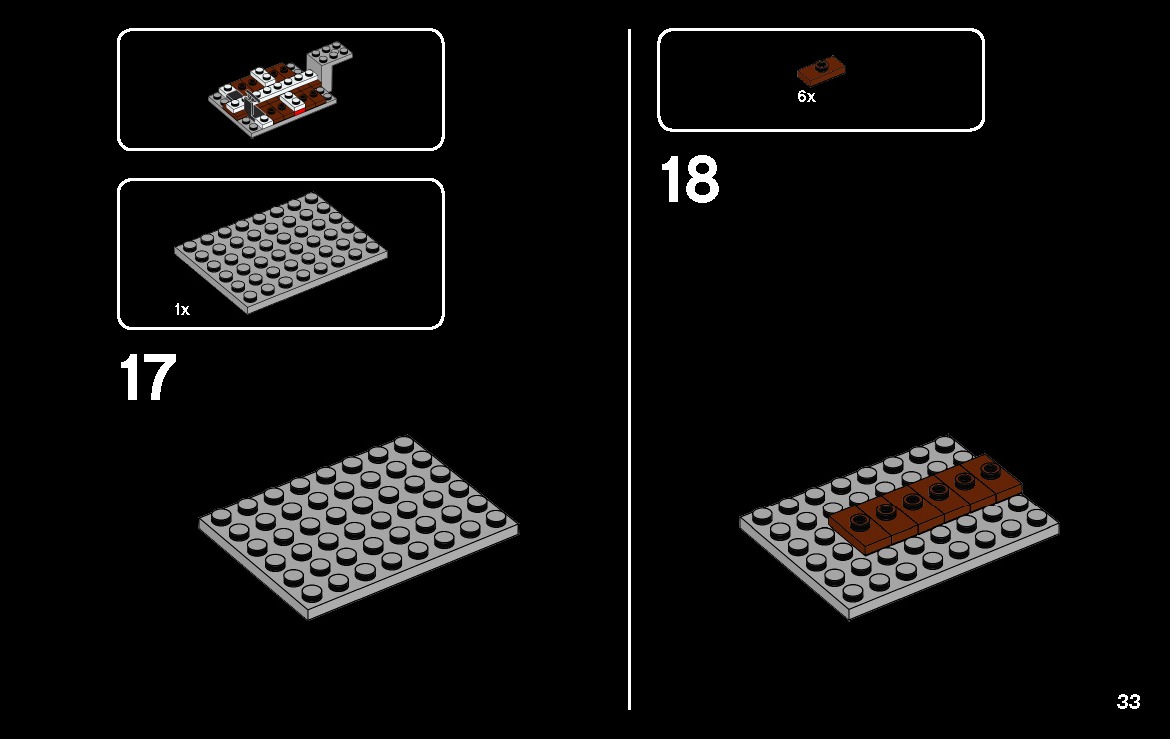 1x

17

6x

18

33