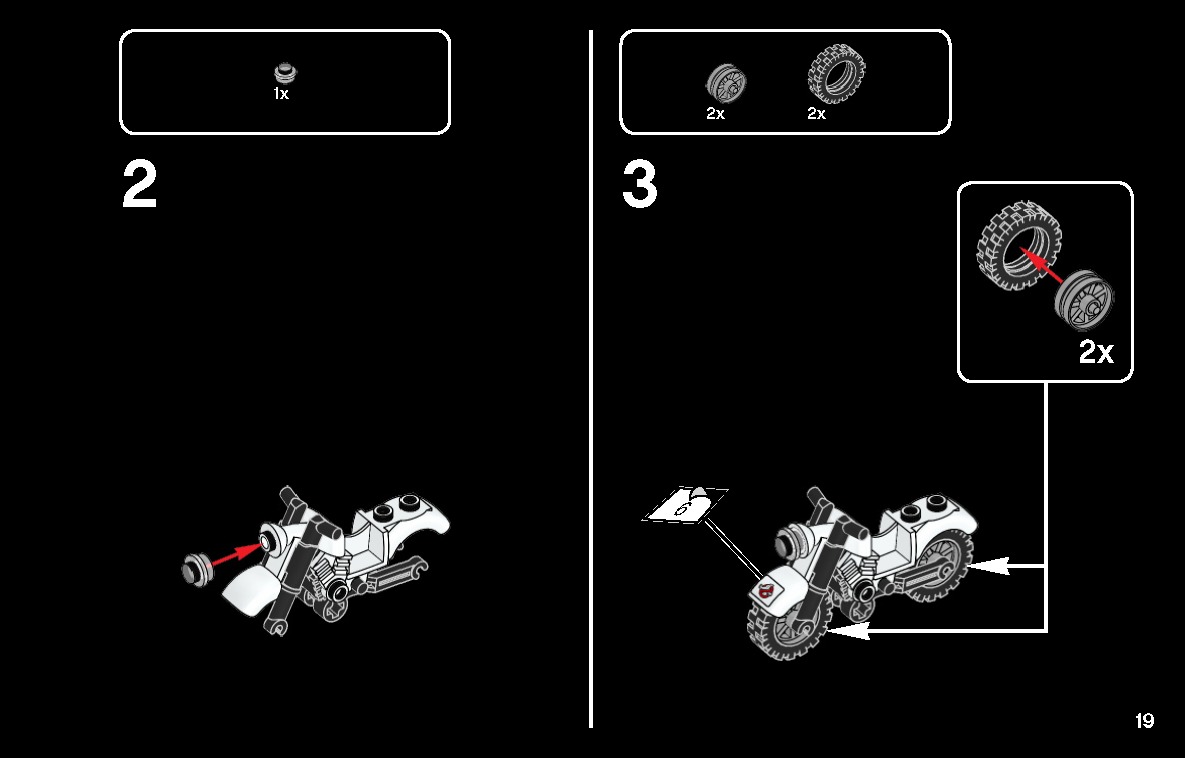 1x

2

2x

2x

3

2x

6

19