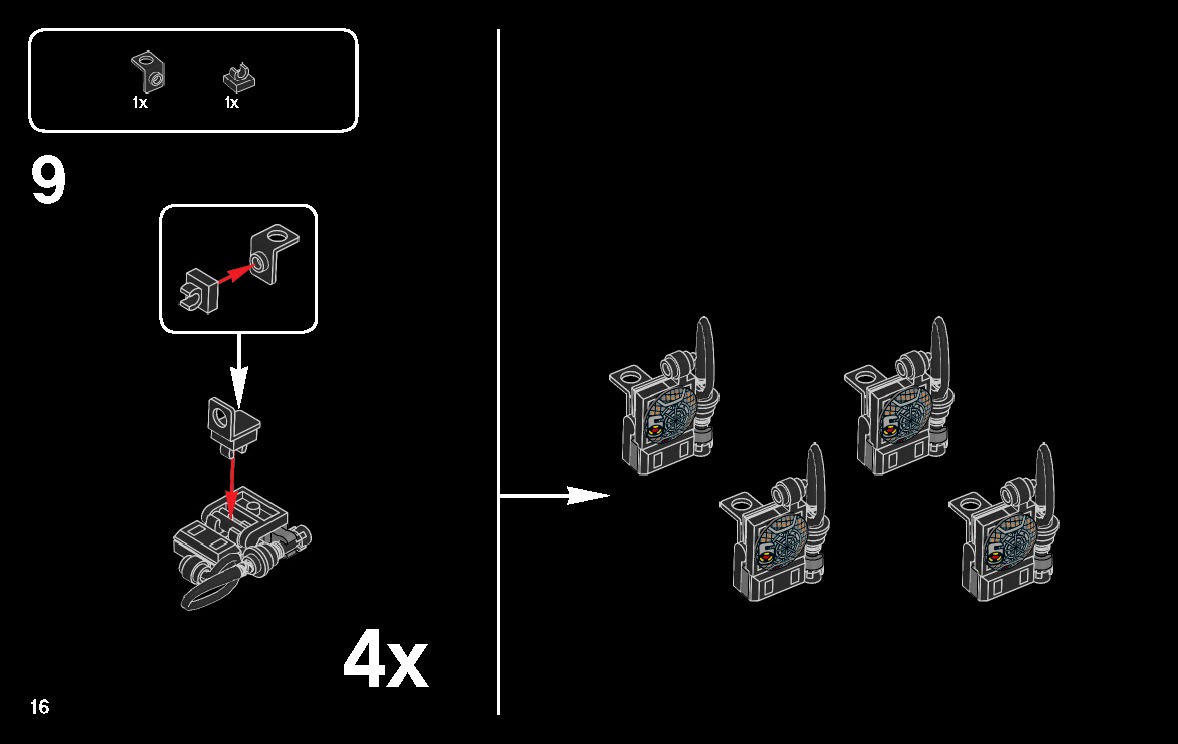 1x
1x

9

4x

16