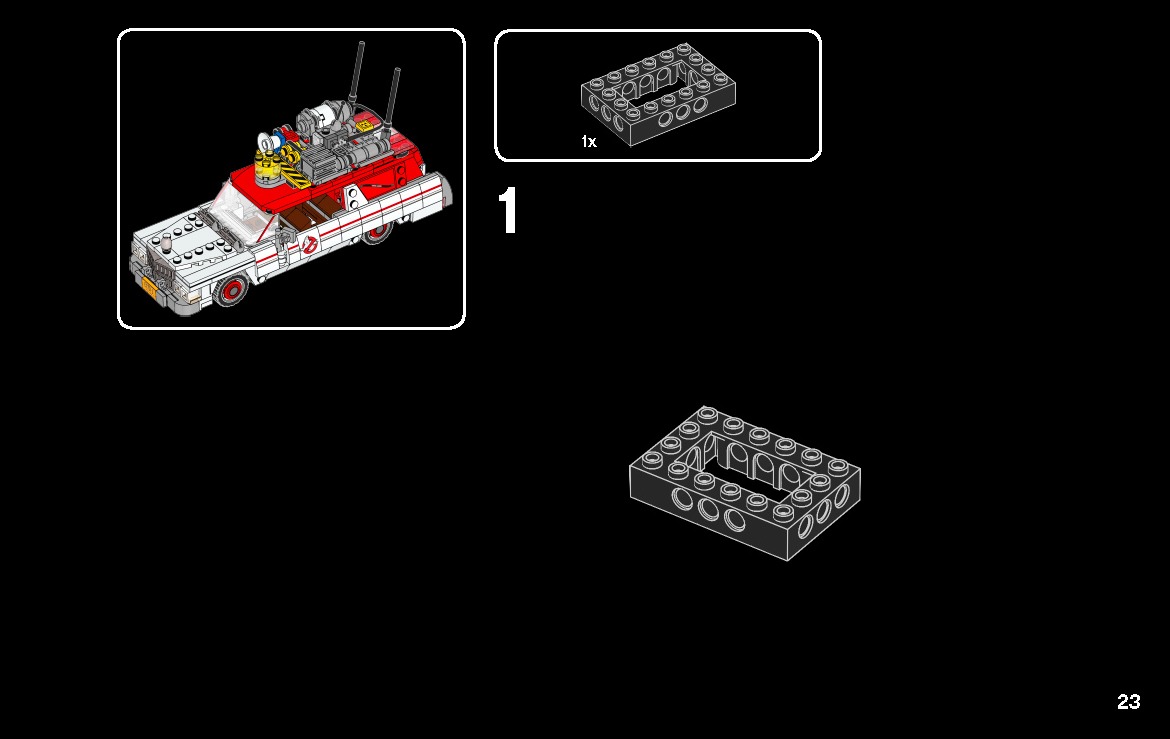 1x

1

23