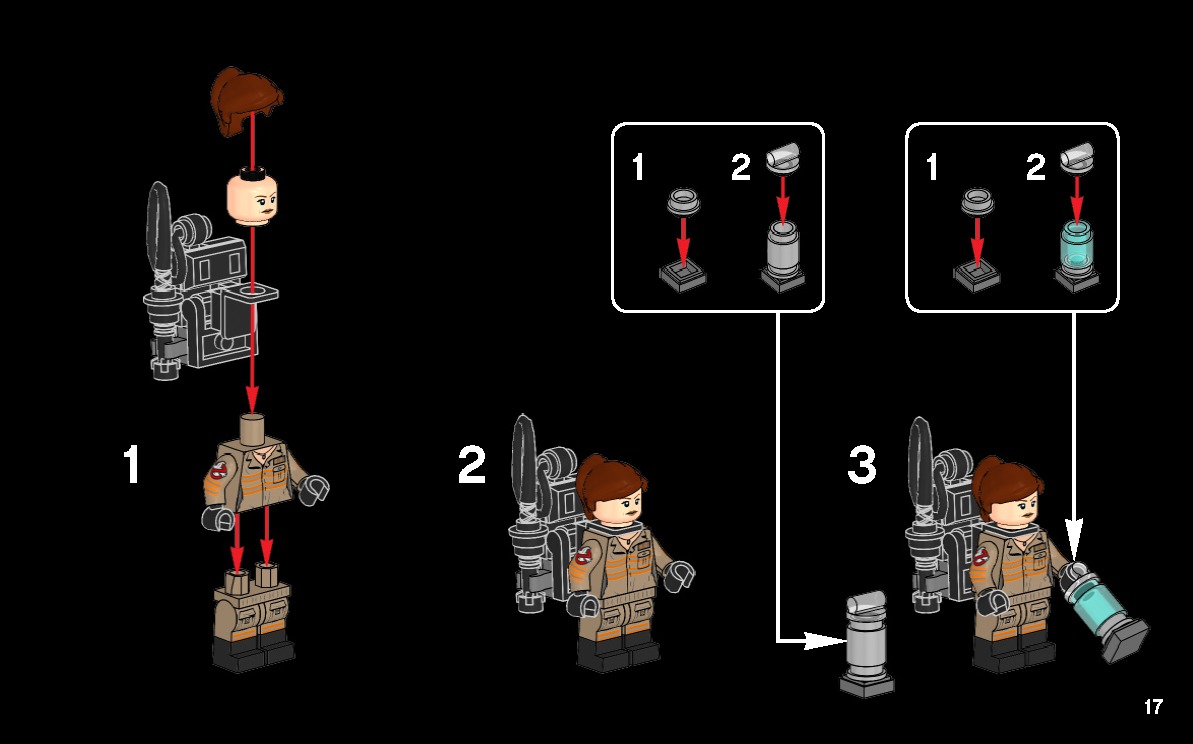 1 2

1 2

1

2

3

17