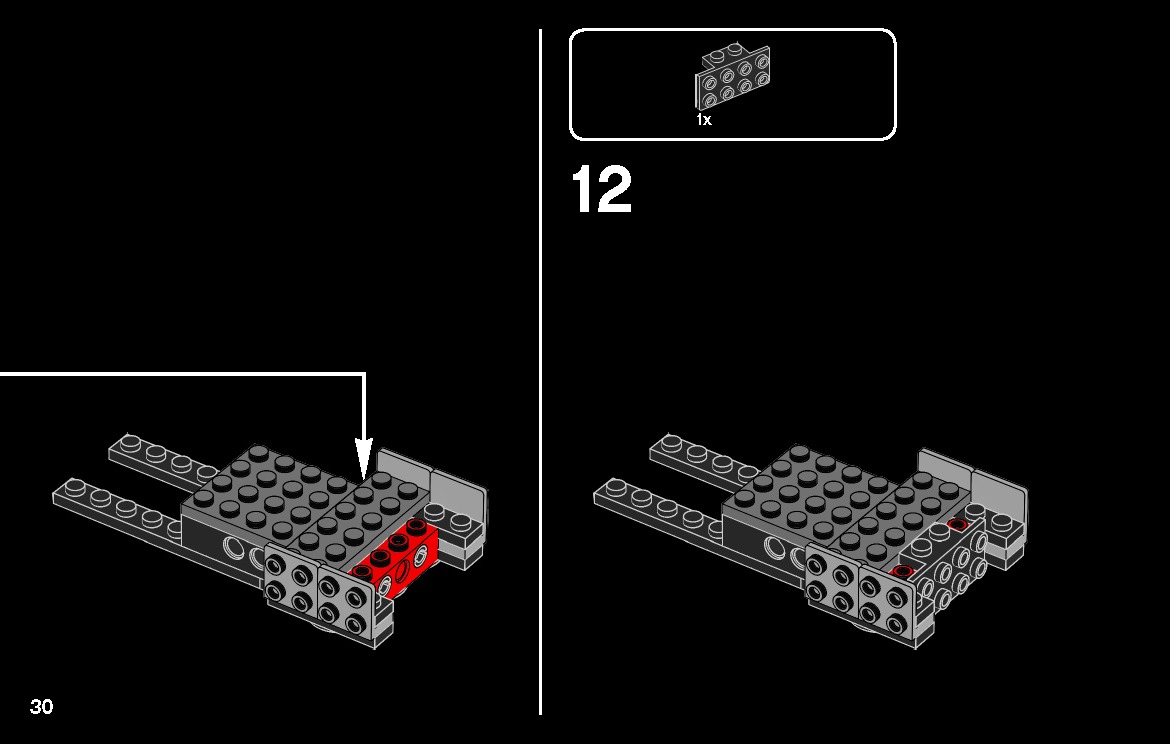 1x

12

30