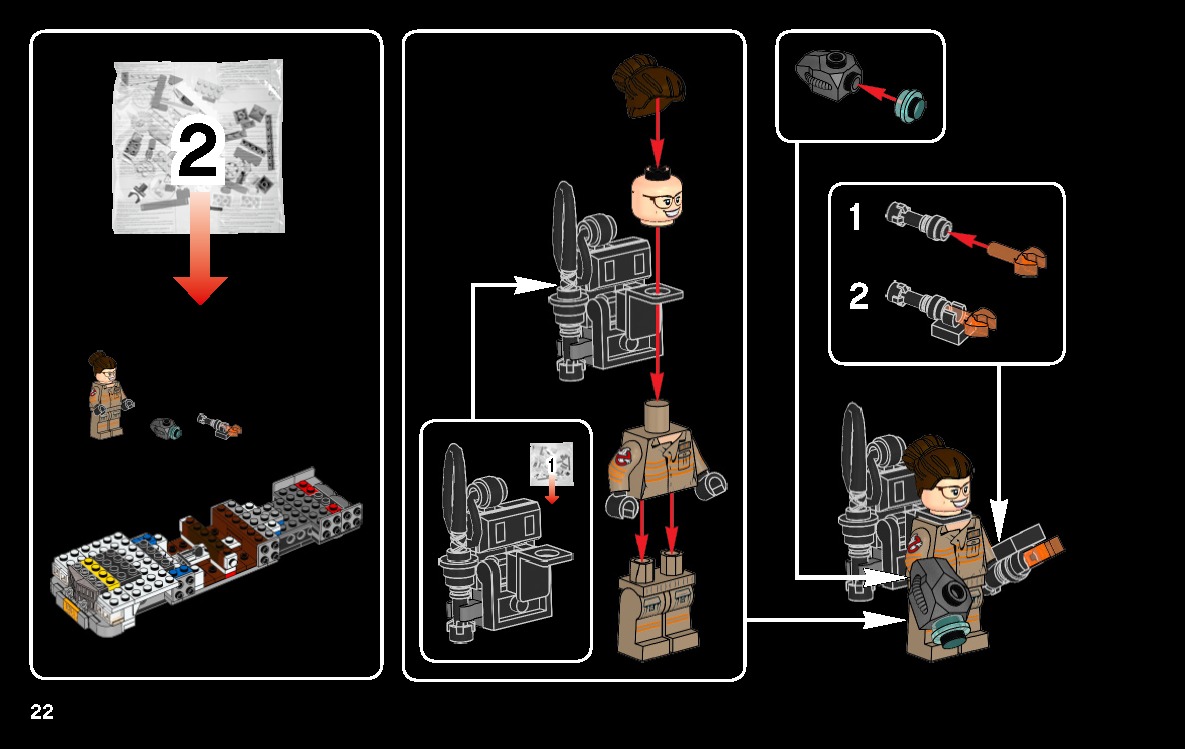 2

1

1

2

22