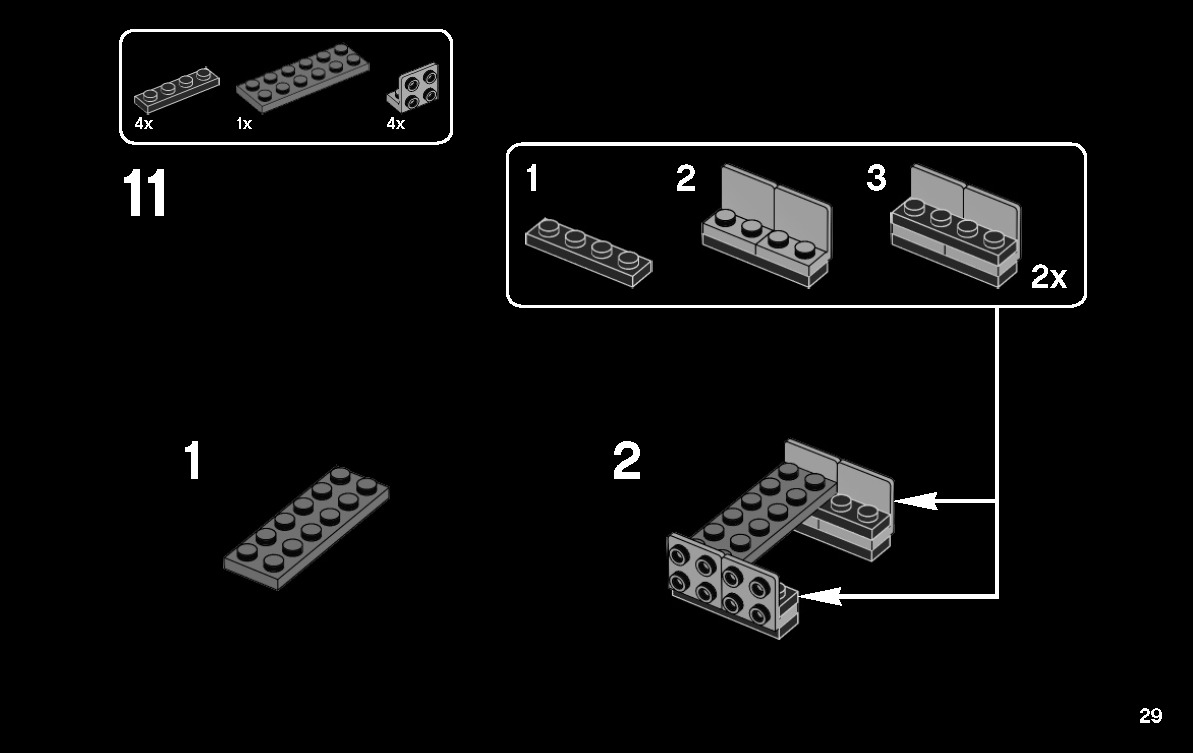 4x
1x
4x

11

1
2
3
2x

1

2

29