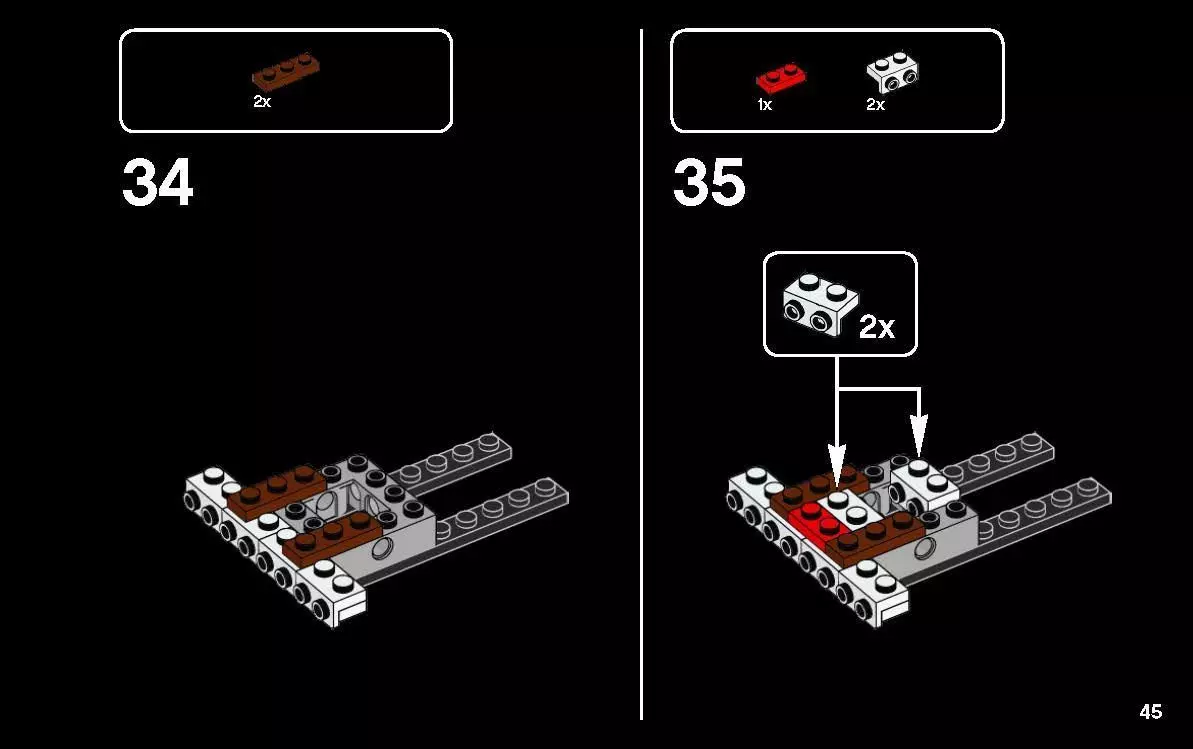 2x

34

1x 2x

35

2x

45