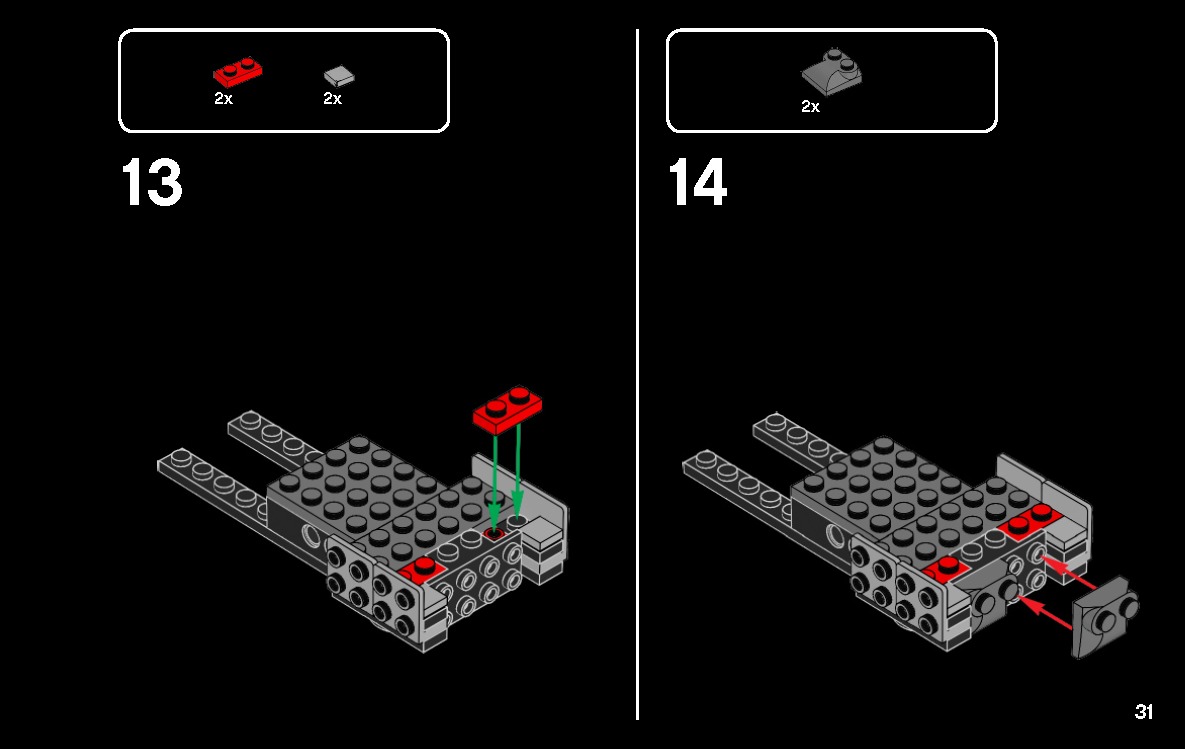 2x 2x

13

2x

14

31