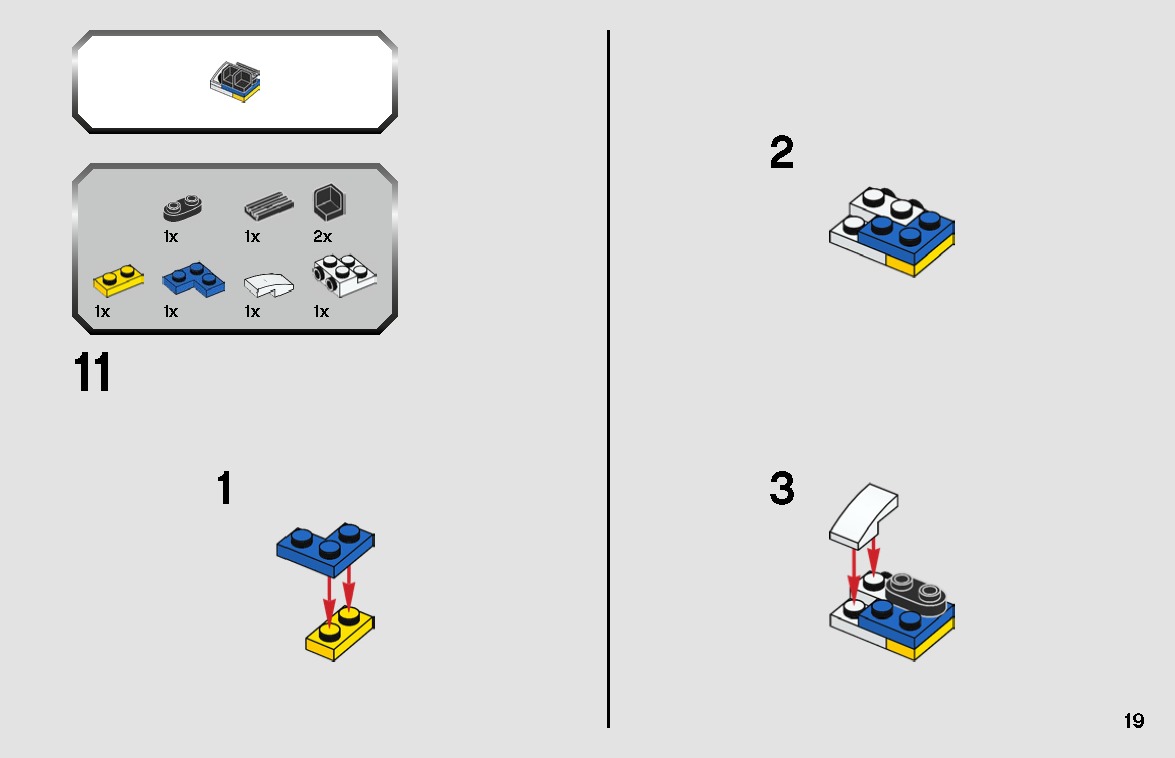 1x
1x
2x
1x
1x
1x
1x

11

1

2

3

19