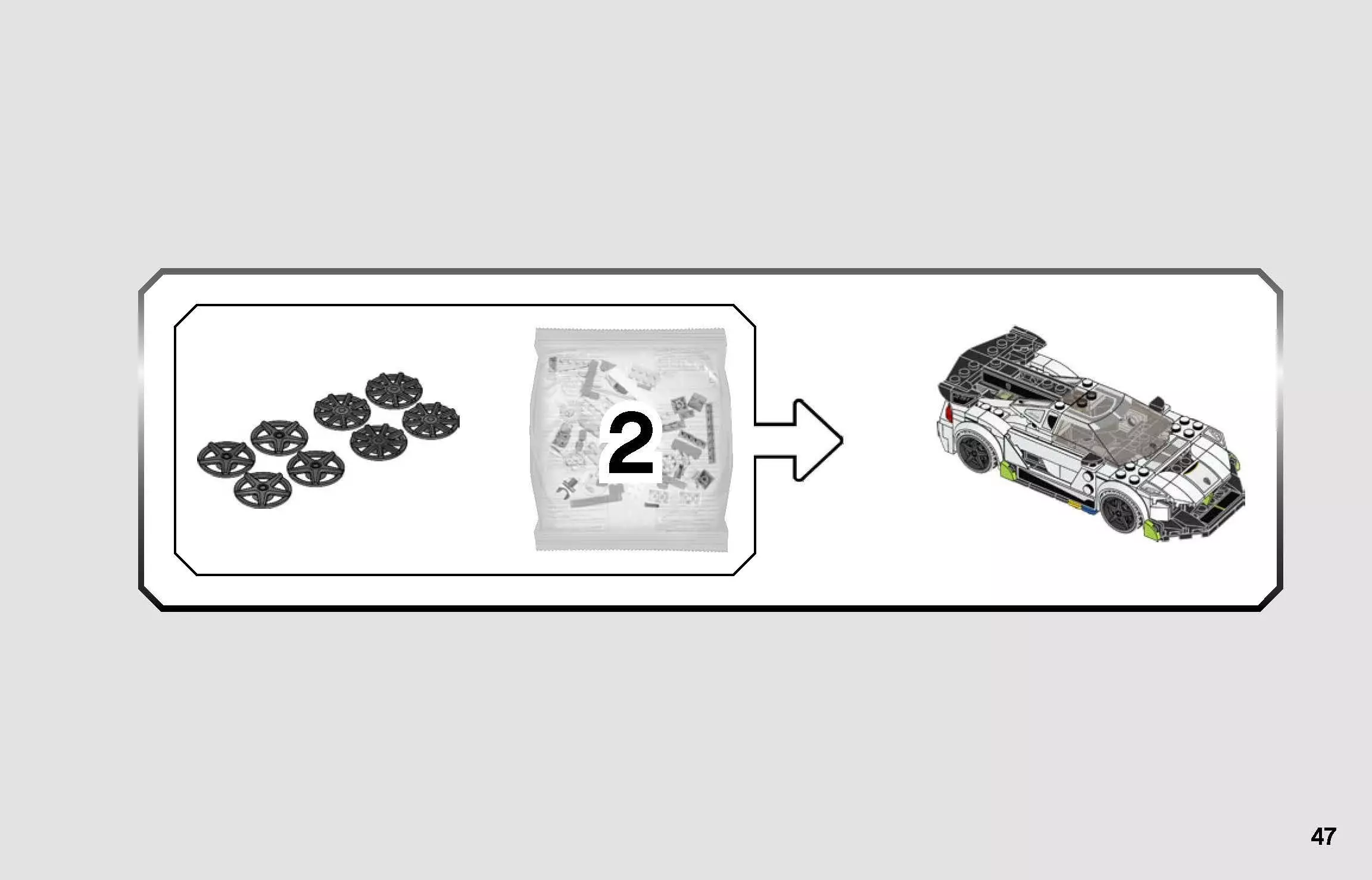 2

47