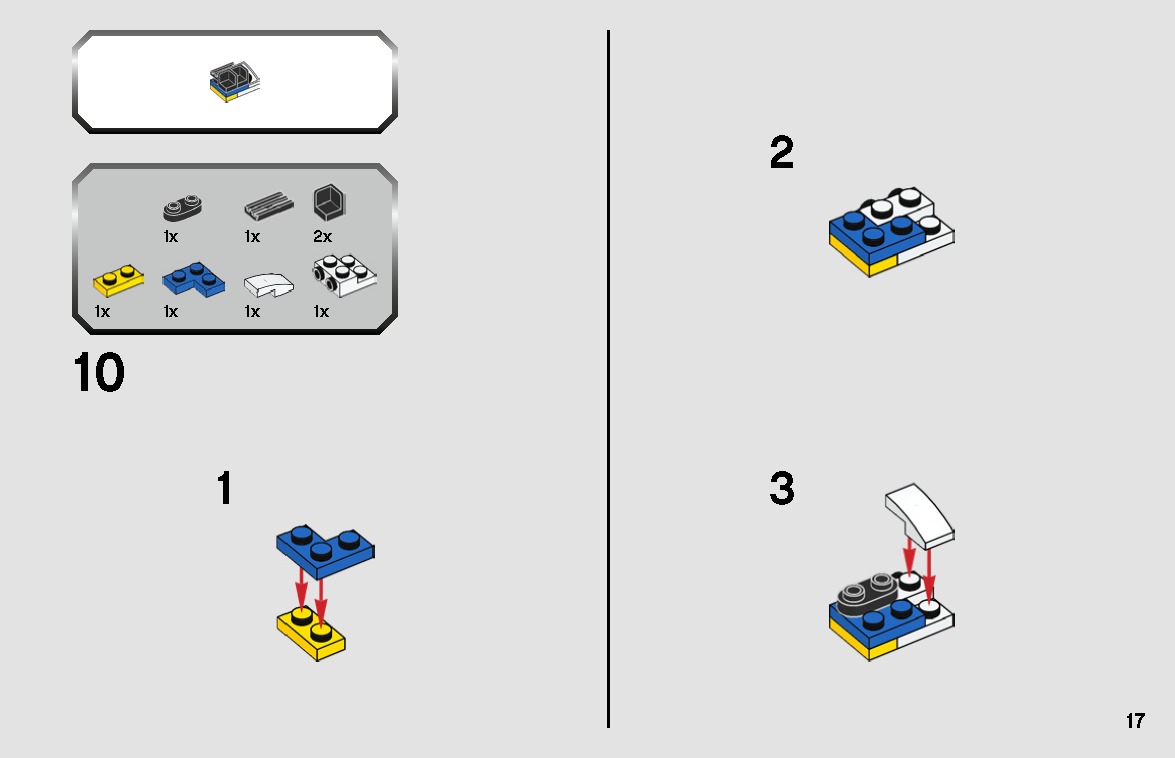 1x 1x 2x

1x 1x 1x 1x

10

1

2

3

17