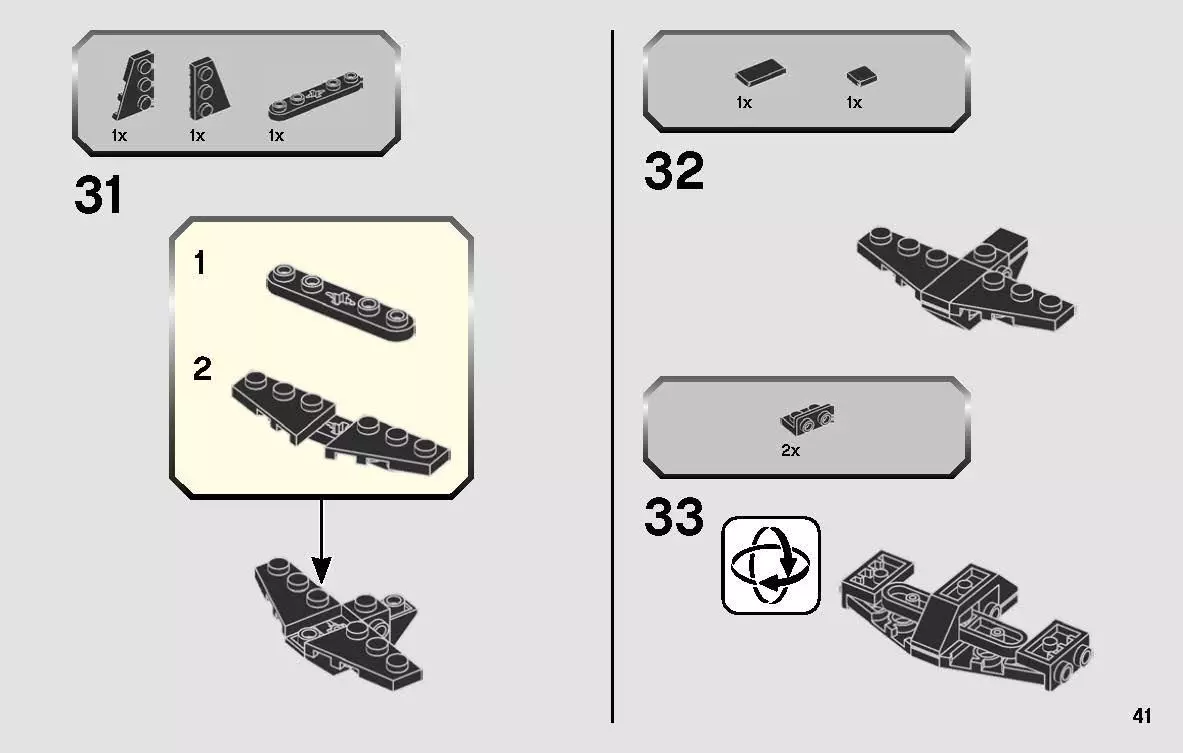 1x 1x 1x

31

1

2

1x 1x

32

2x

33

41