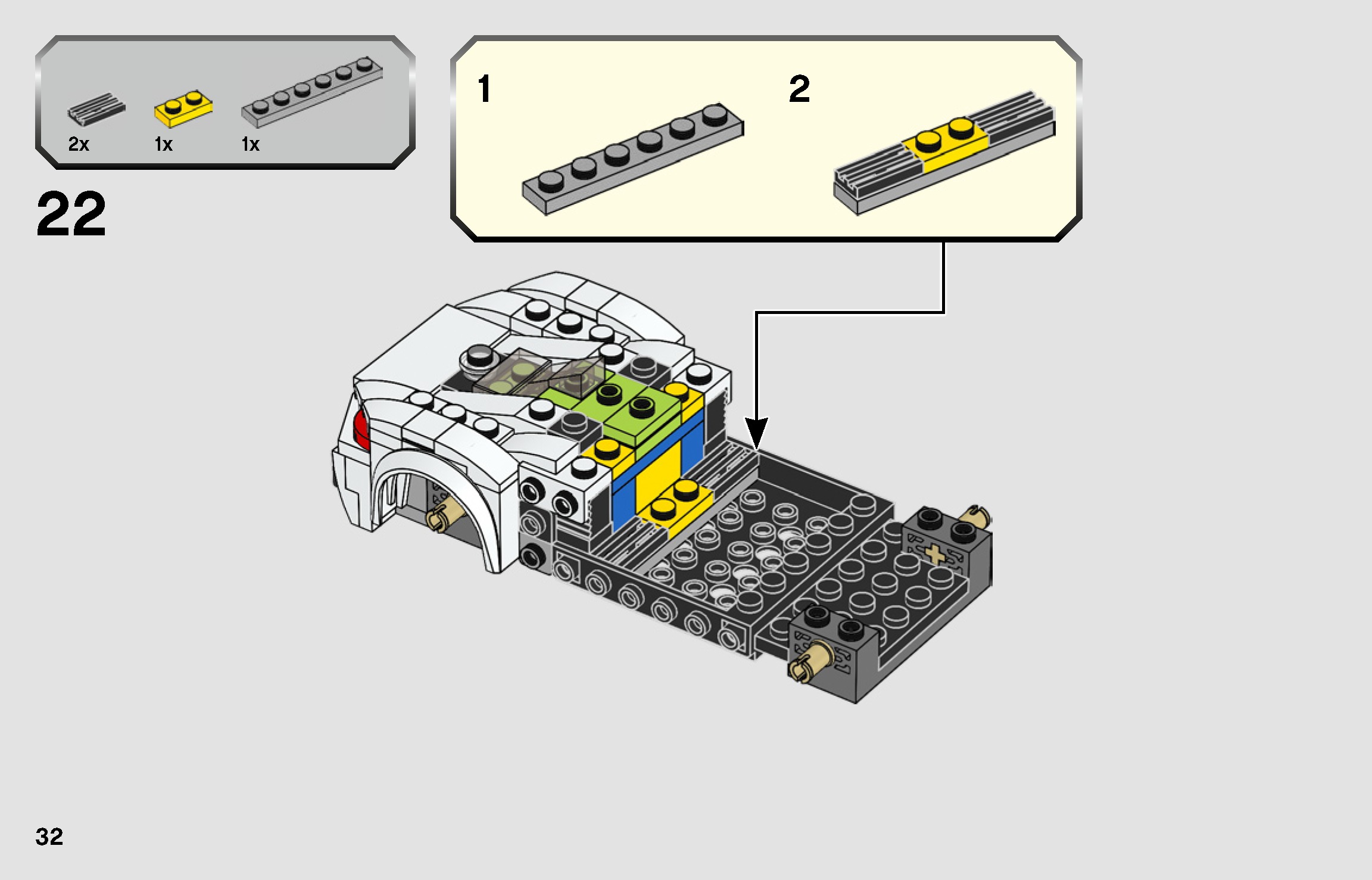 2x 1x 1x

22

1

2

32