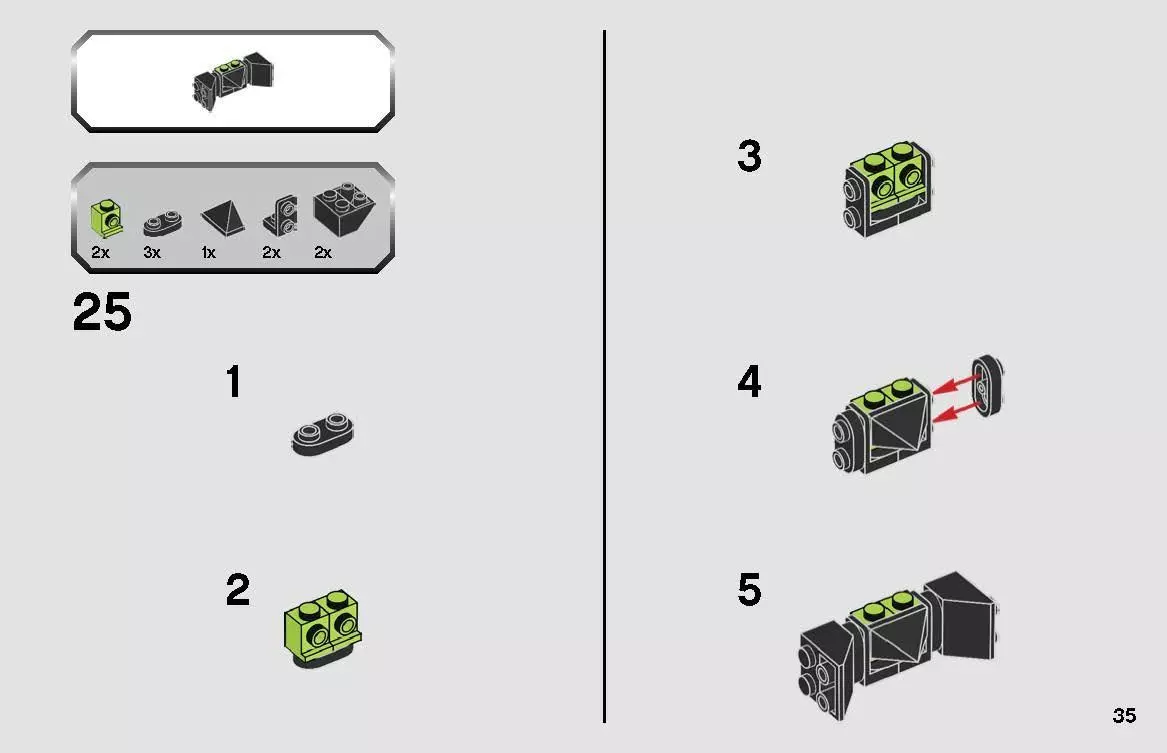 2x 3x 1x 2x 2x

25

1

2

3

4

5

35