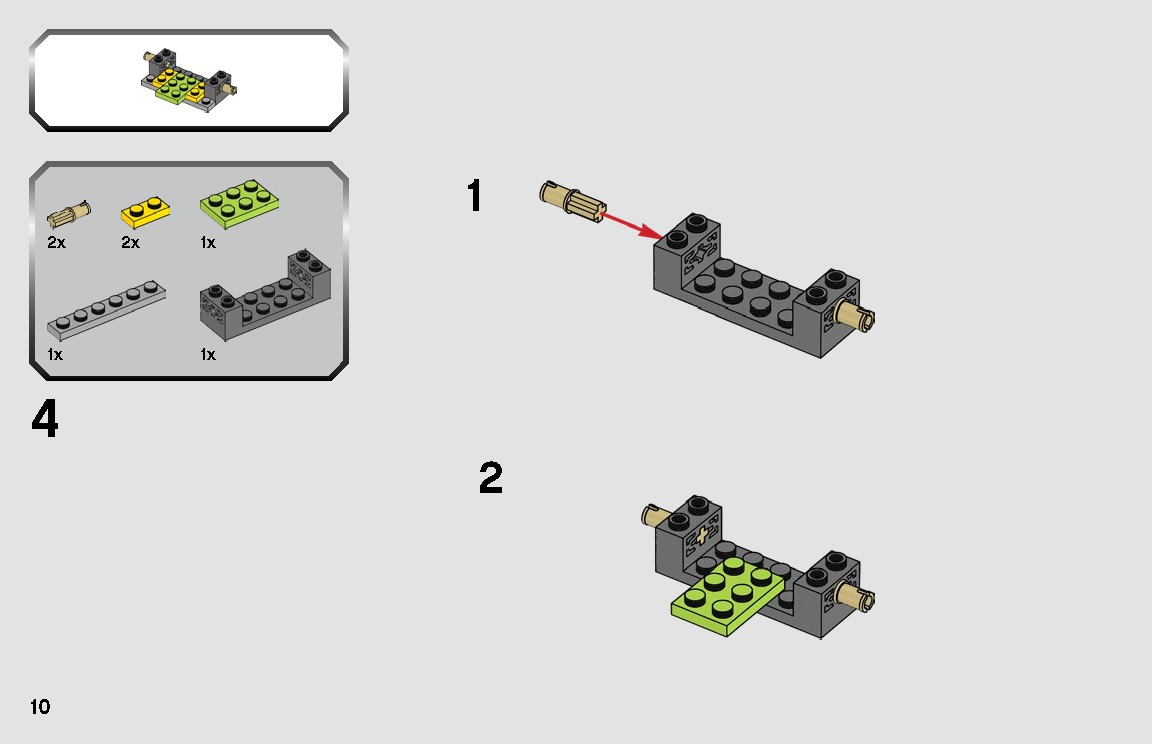 2x 2x 1x

1x 1x

4

1

2

10