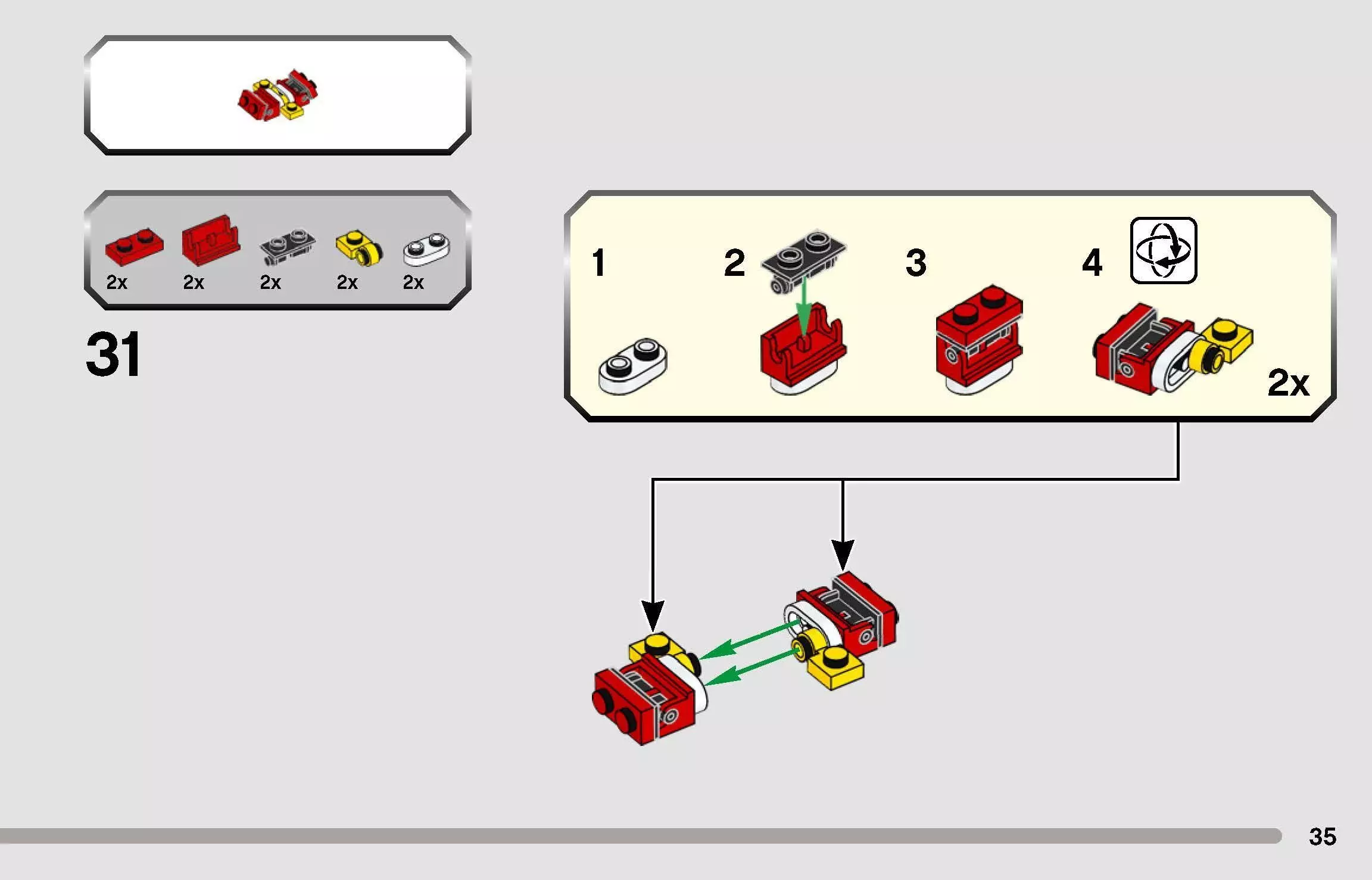 2x 2x 2x 2x 2x

31

1 2 3 4

2x

35